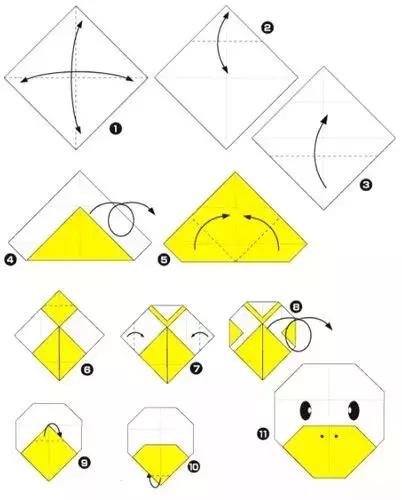 1
2
3
4
5
6
7
8
9
10
11