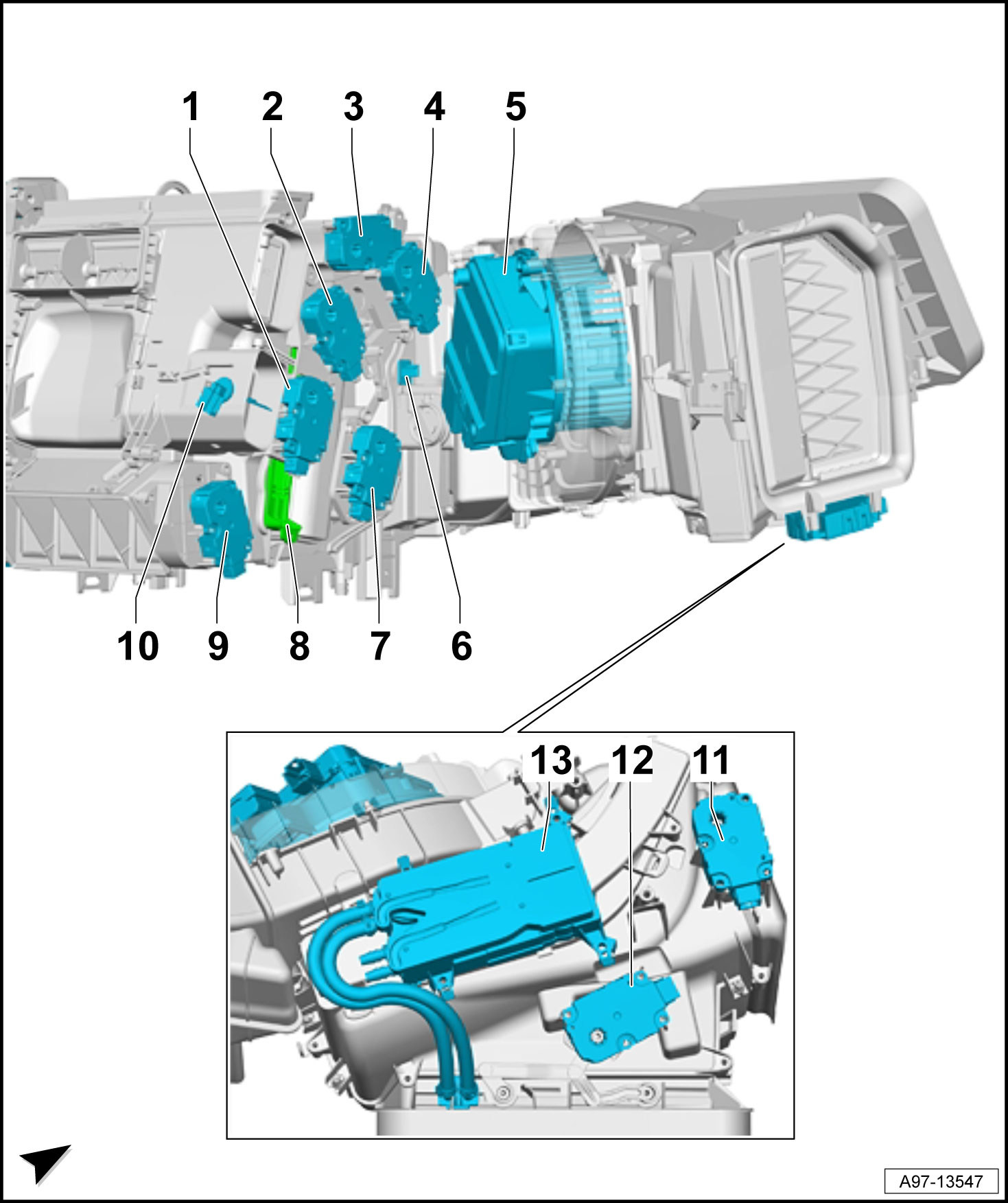 1 2 3 4 5

10 9 8 7 6

13 12 11

A97-13547