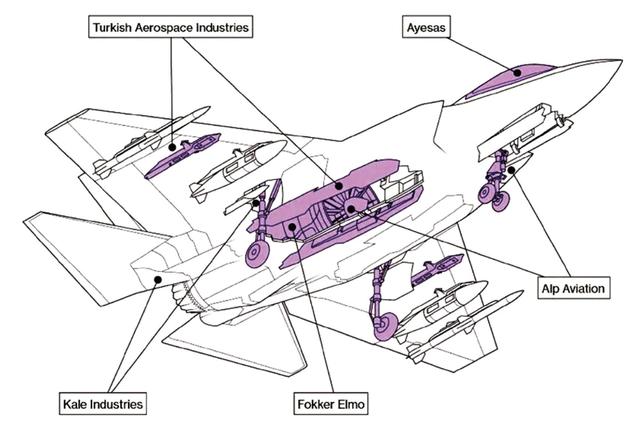 Turkish Aerospace Industries

Ayesas

Alp Aviation

Kale Industries

Fokker Elmo