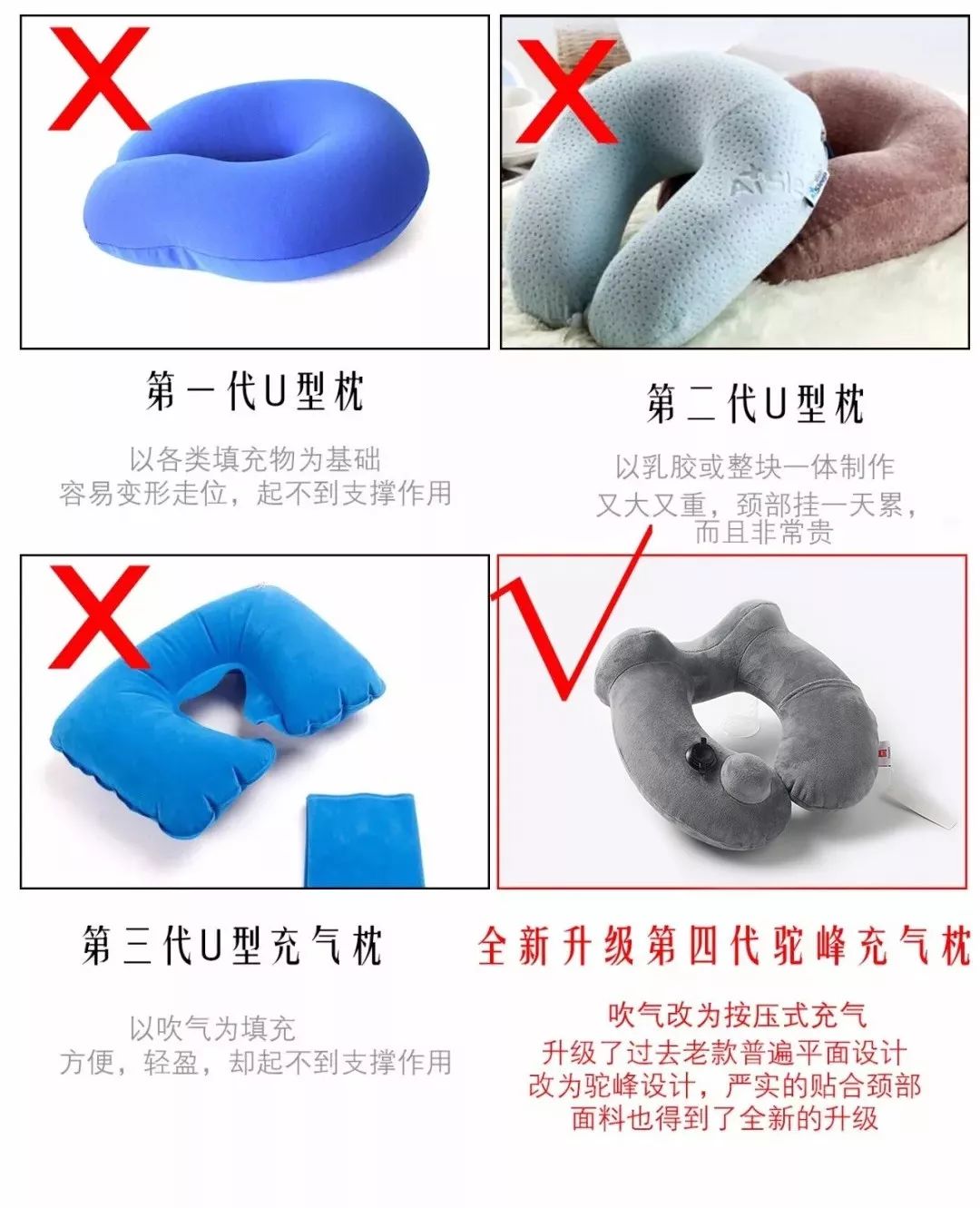 第一代U型枕

以各类填充物为基础
容易变形走位，起不到支撑作用

第二代U型枕

以乳胶或整块一体制作
又大又重，颈部挂一天累，
而且非常贵

第三代U型充气枕

以吹气为填充
方便，轻盈，却起不到支撑作用

全新升级第四代驼峰充气枕

吹气改为按压式充气
升级了过去老款普遍平面设计
改为驼峰设计，严实的贴合颈部
面料也得到了全新的升级