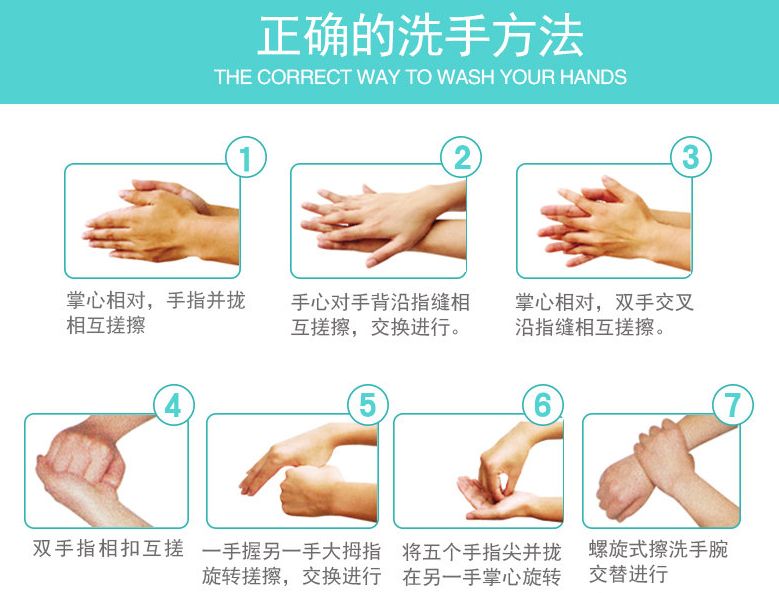 正确的洗手方法
THE CORRECT WAY TO WASH YOUR HANDS

1
掌心相对，手指并拢相互搓擦

2
手心对手背沿指缝相互搓擦，交换进行。

3
掌心相对，双手交叉沿指缝相互搓擦。

4
双手指相扣互搓

5
一手握另一手大拇指旋转搓擦，交换进行

6
将五个手指尖并拢在另一手掌心旋转

7
螺旋式擦洗手腕交替进行