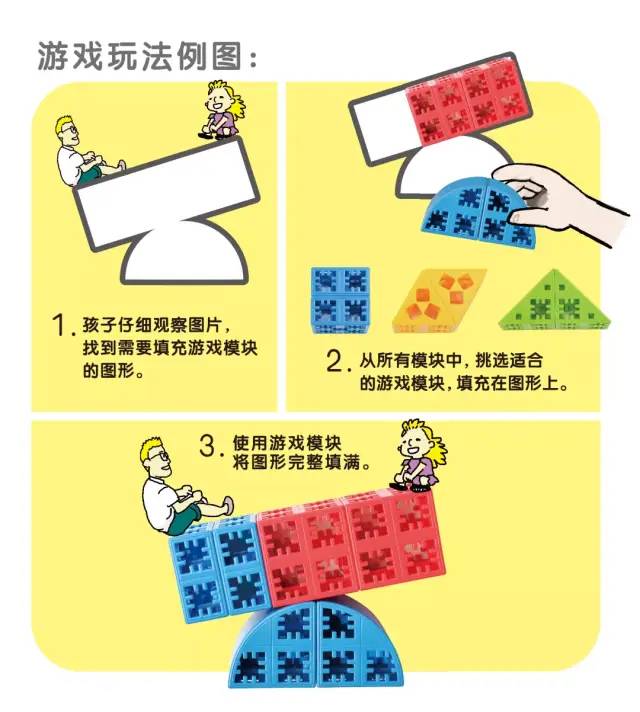 游戏玩法例图：

1. 孩子仔细观察图片，找到需要填充游戏模块的图形。

2. 从所有模块中，挑选适合的游戏模块，填充在图形上。

3. 使用游戏模块将图形完整填满。