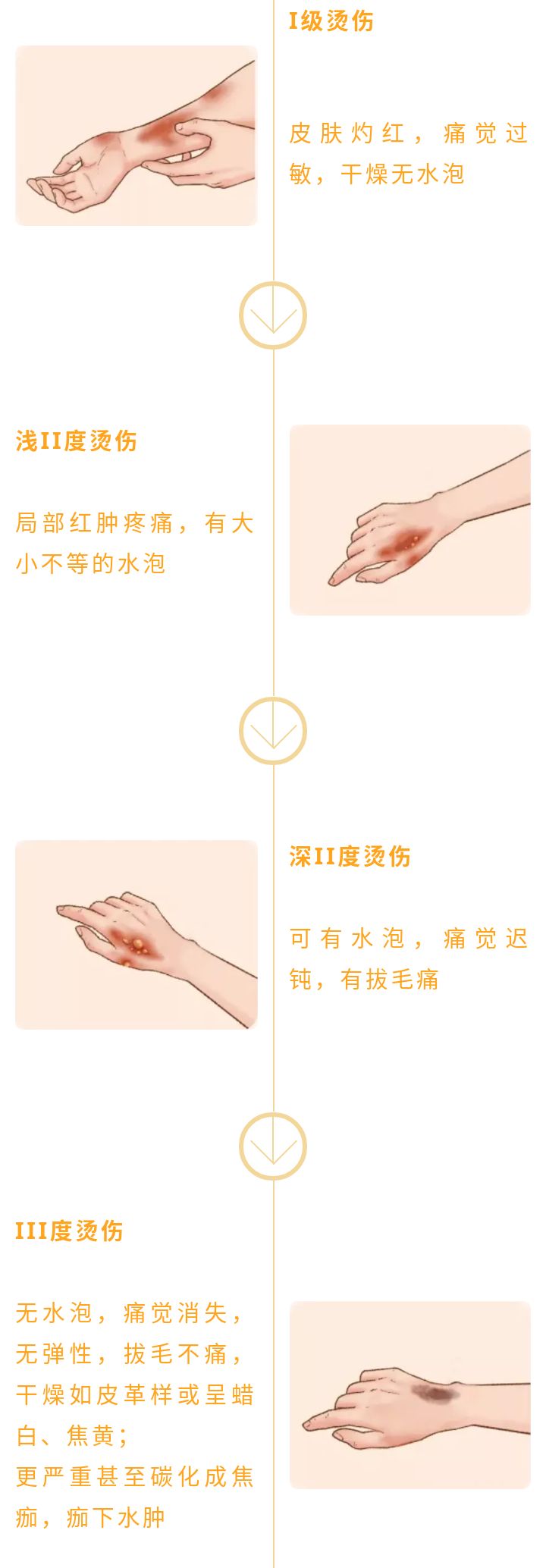 I级烫伤

皮肤灼红，痛觉过敏，干燥无水泡

浅II度烫伤

局部红肿疼痛，有大小不等的水泡

深II度烫伤

可有水泡，痛觉迟钝，有拔毛痛

III度烫伤

无水泡，痛觉消失，无弹性，拔毛不痛，干燥如皮革样或呈蜡白、焦黄；
更严重甚至碳化成焦痂，痂下水肿