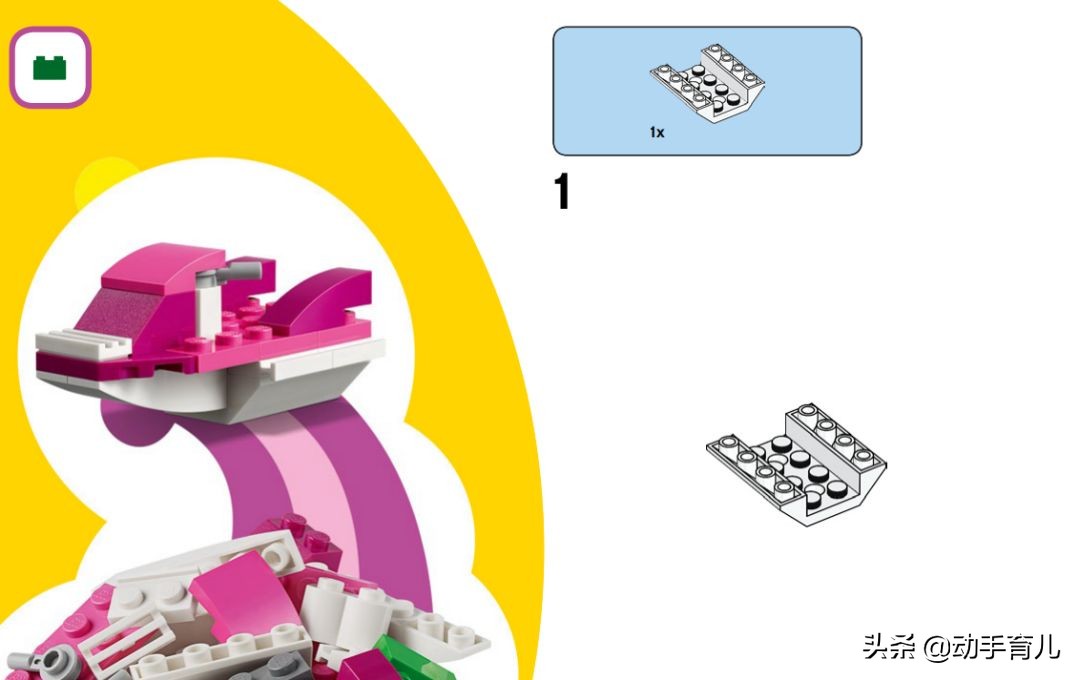 1x

1

头条 @动手育儿