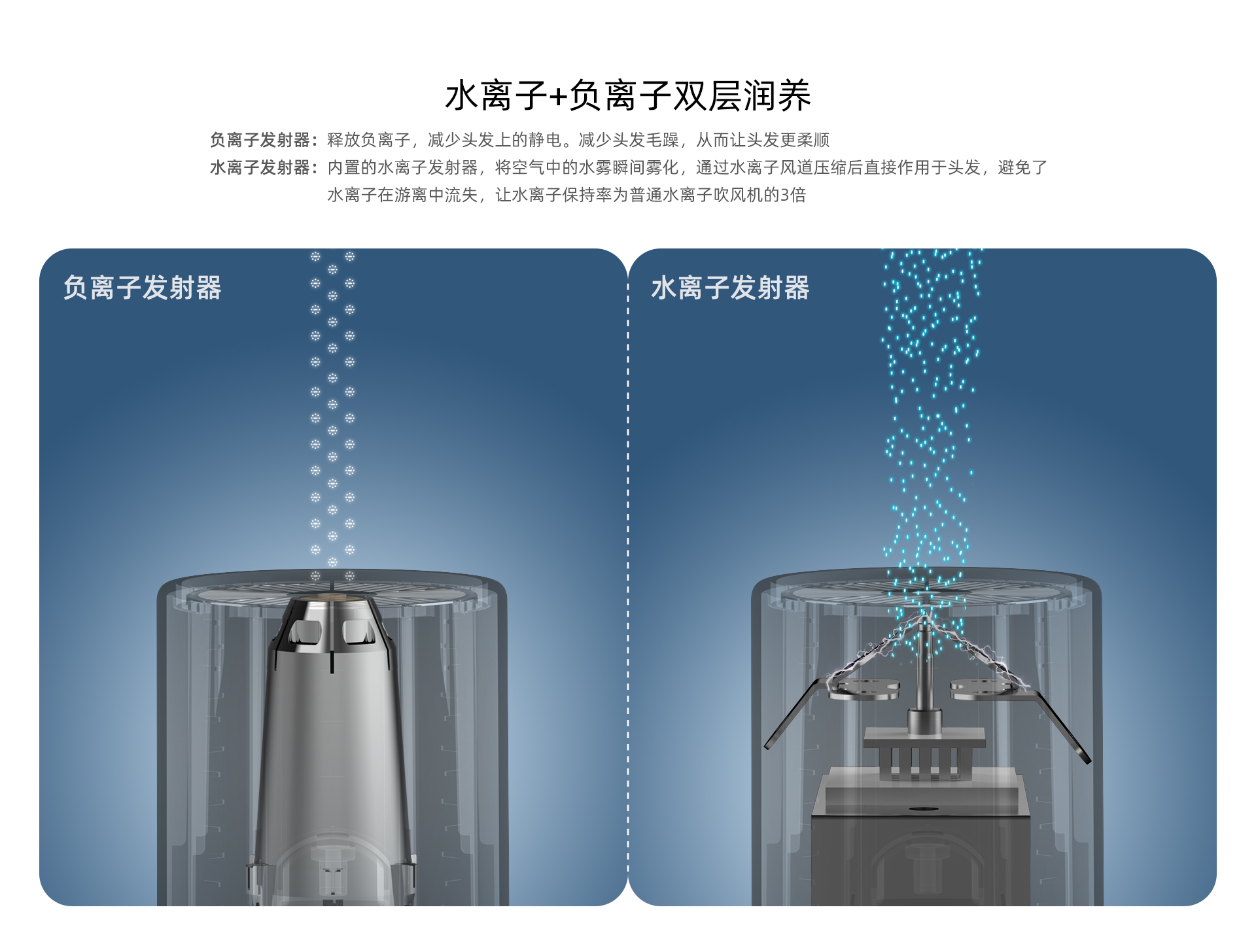 水离子+负离子双层润养

负离子发射器：释放负离子，减少头发上的静电。减少头发毛躁，从而让头发更柔顺

水离子发射器：内置的水离子发射器，将空气中的水雾瞬间雾化，通过水离子风道压缩后直接作用于头发，避免了水离子在游离中流失，让水离子保持率为普通水离子吹风机的3倍

负离子发射器

水离子发射器