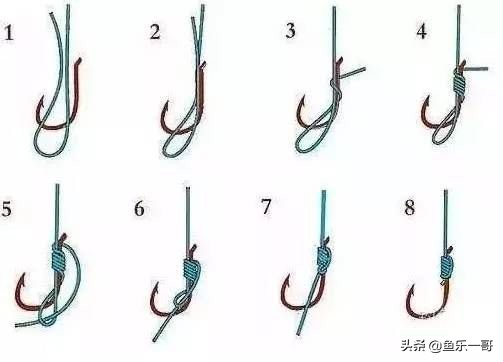 1 2 3 4

5 6 7 8

头条 @鱼乐一哥