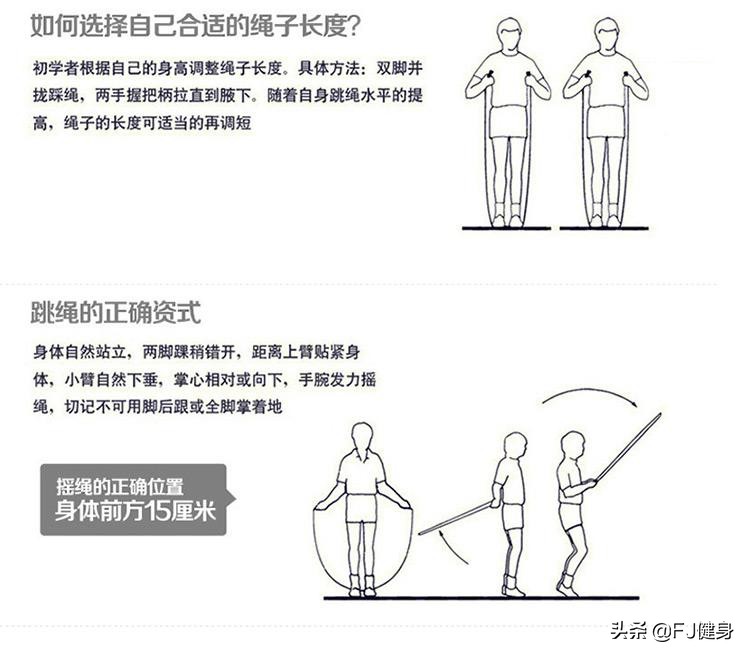 如何选择自己合适的绳子长度?

初学者根据自己的身高调整绳子长度。具体方法：双脚并拢踩绳，两手握把柄拉直到腋下。随着自身跳绳水平的提高，绳子的长度可适当的再调短

跳绳的正确资式

身体自然站立，两脚踝稍错开，距离上臂贴紧身体，小臂自然下垂，掌心相对或向下，手腕发力摇绳，切记不可用脚后跟或全脚掌着地

摇绳的正确位置
身体前方15厘米

头条 @FJ健身