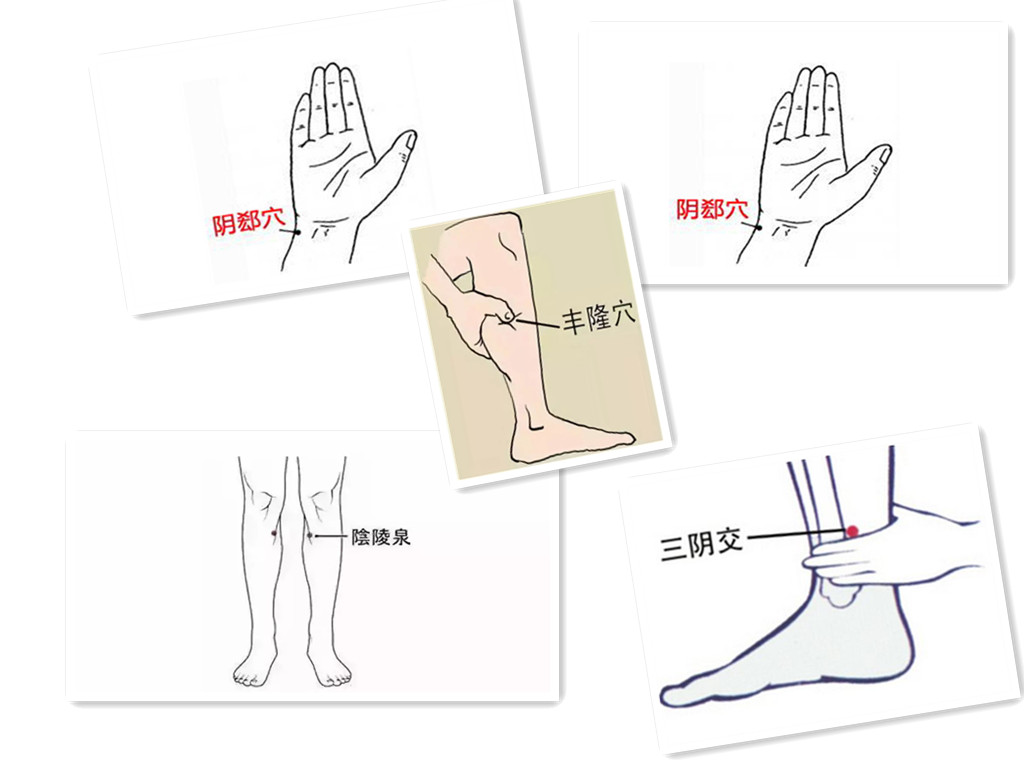 阴郄穴

阴郄穴

丰隆穴

陰陵泉

三阴交