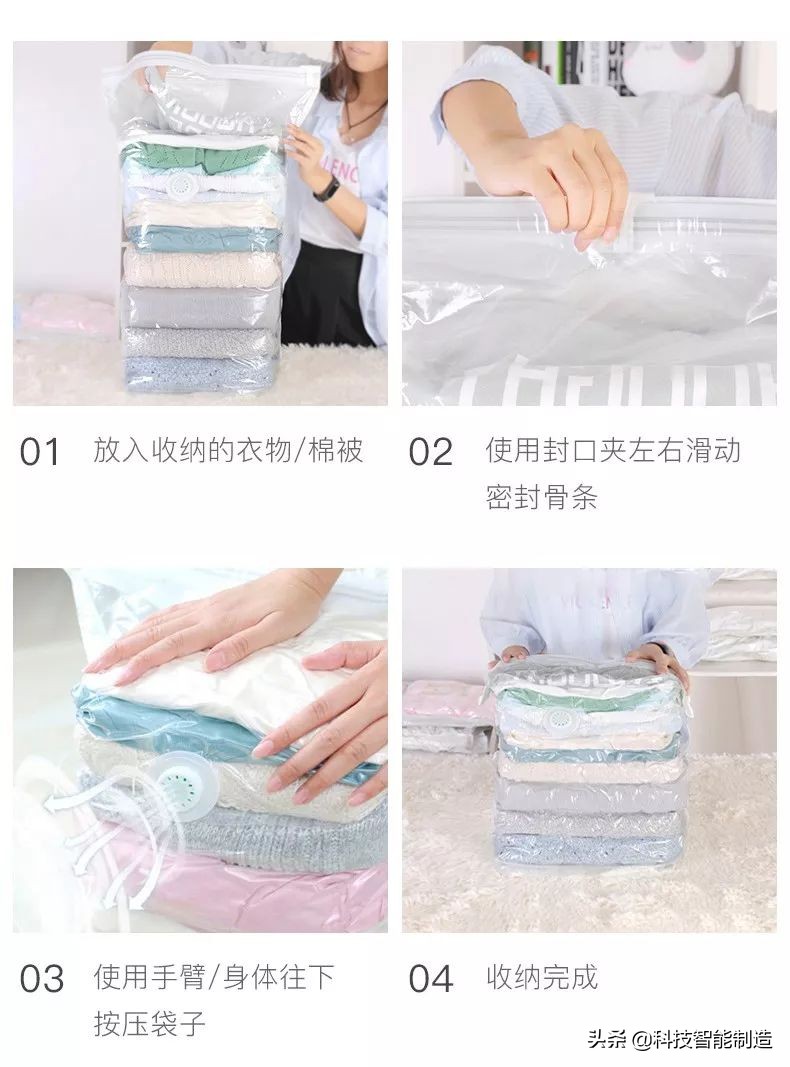 01 放入收纳的衣物/棉被

02 使用封口夹左右滑动密封骨条

03 使用手臂/身体往下按压袋子

04 收纳完成

头条 @科技智能制造