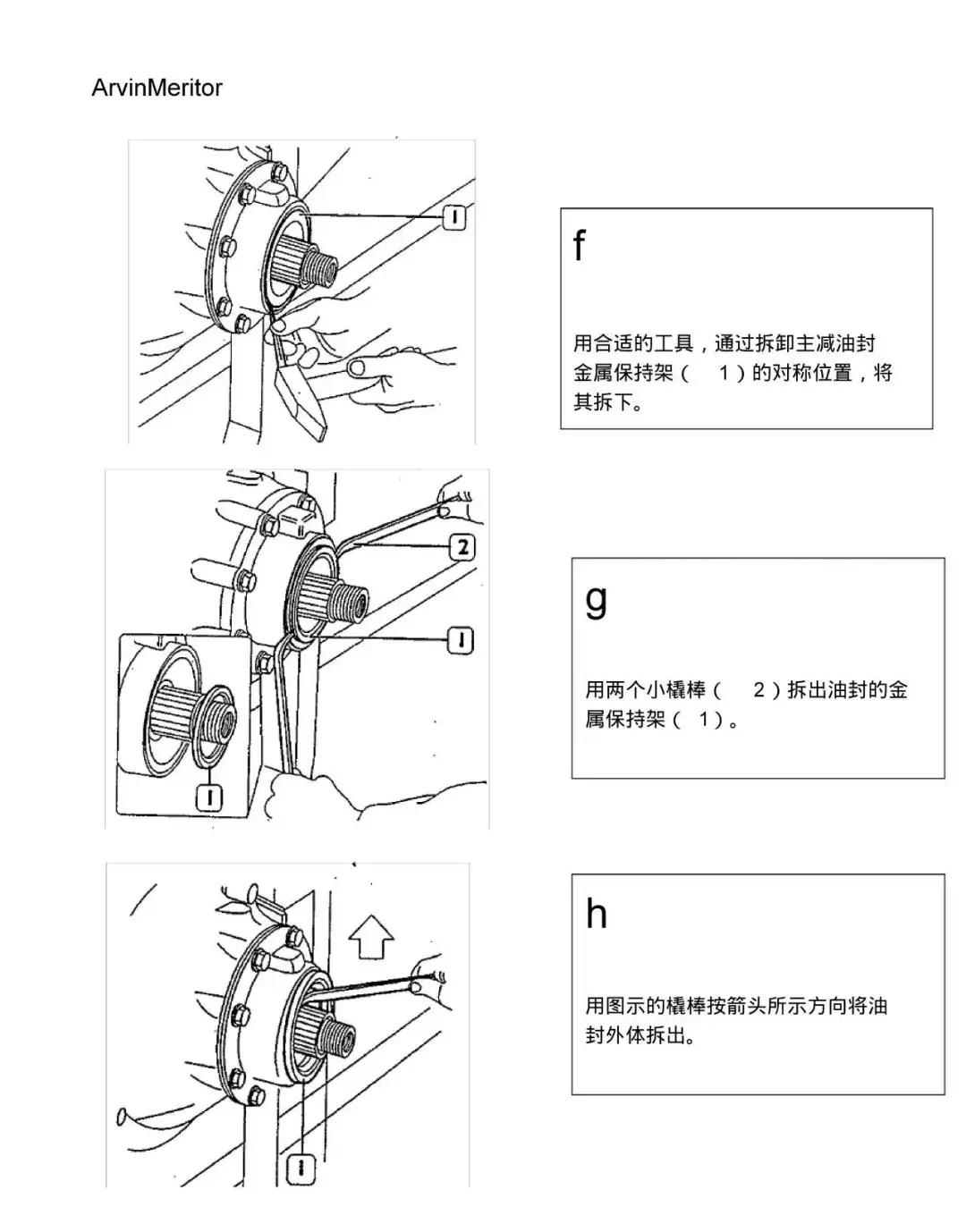 ArvinMeritor

1

f

用合适的工具，通过拆卸主减油封金属保持架（ 1）的对称位置，将其拆下。

2

1

1

g

用两个小橇棒（ 2）拆出油封的金属保持架（ 1）。

1

h

用图示的橇棒按箭头所示方向将油封外体拆出。