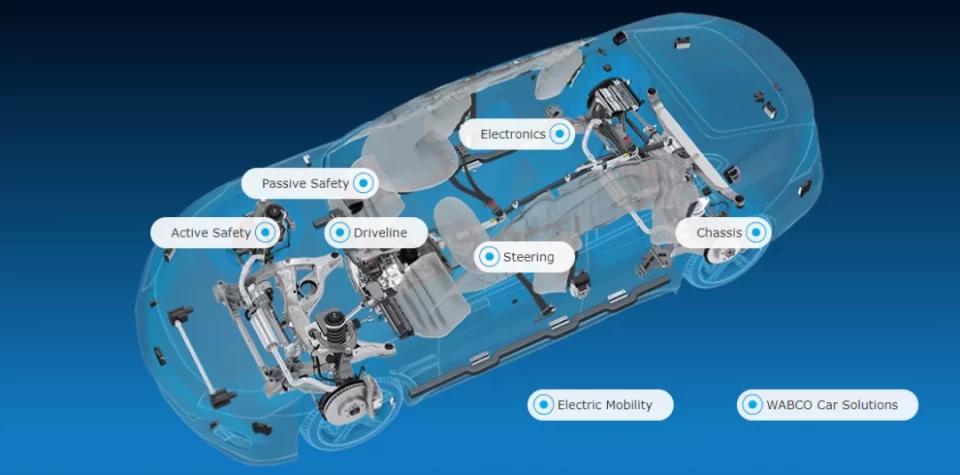 Electronics
Passive Safety
Active Safety
Driveline
Steering
Chassis
Electric Mobility
WABCO Car Solutions