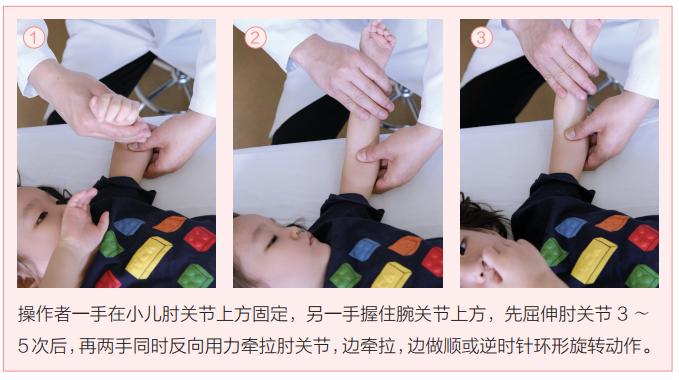 ①

②

③

操作者一手在小儿肘关节上方固定，另一手握住腕关节上方，先屈伸肘关节 3 ～ 5 次后，再两手同时反向用力牵拉肘关节，边牵拉，边做顺或逆时针环形旋转动作。