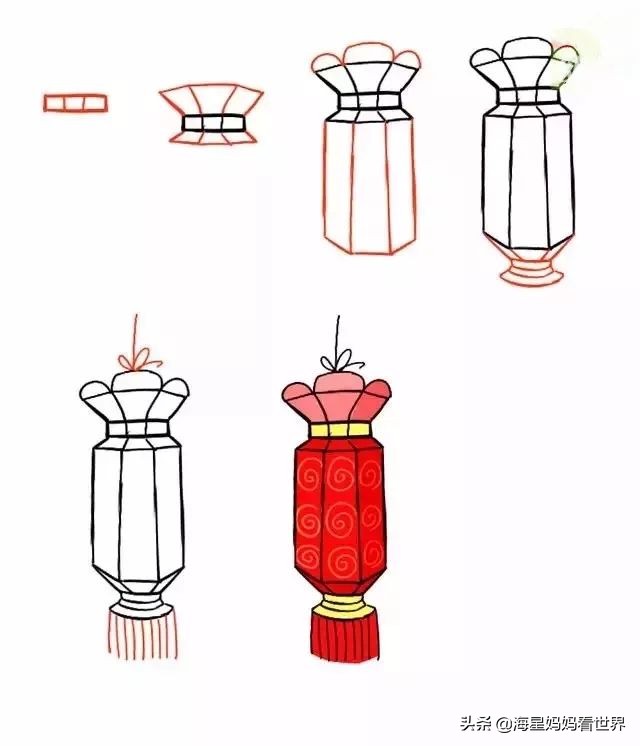 头条 @海星妈妈看世界