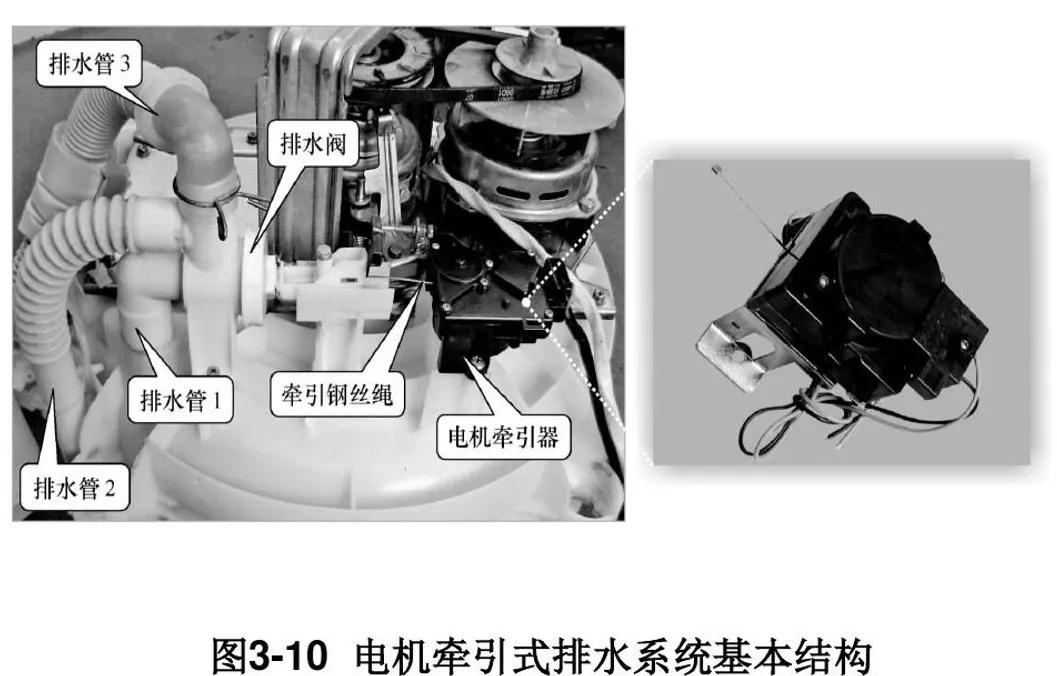 排水管 3

排水阀

排水管 1

牵引钢丝绳

电机牵引器

排水管 2

图3-10 电机牵引式排水系统基本结构