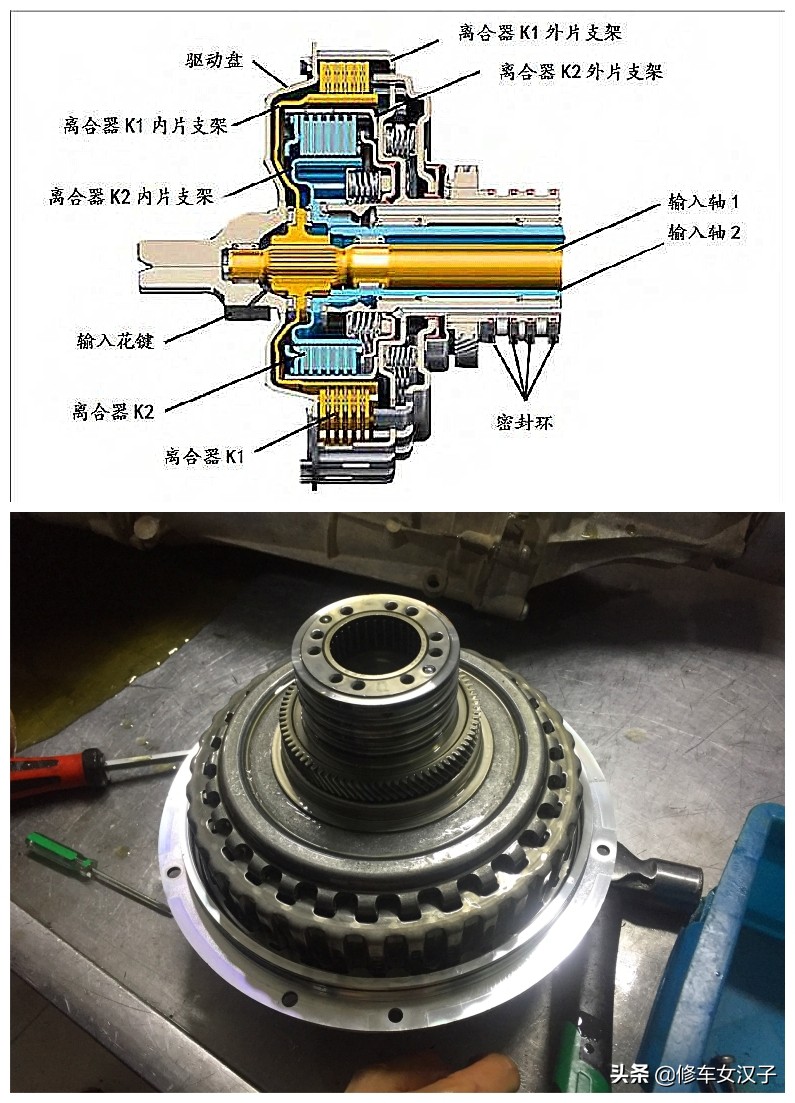 离合器 K1 外片支架
驱动盘
离合器 K2 外片支架
离合器 K1 内片支架
离合器 K2 内片支架
输入轴 1
输入轴 2
输入花键
离合器 K2
密封环
离合器 K1

头条 @修车女汉子