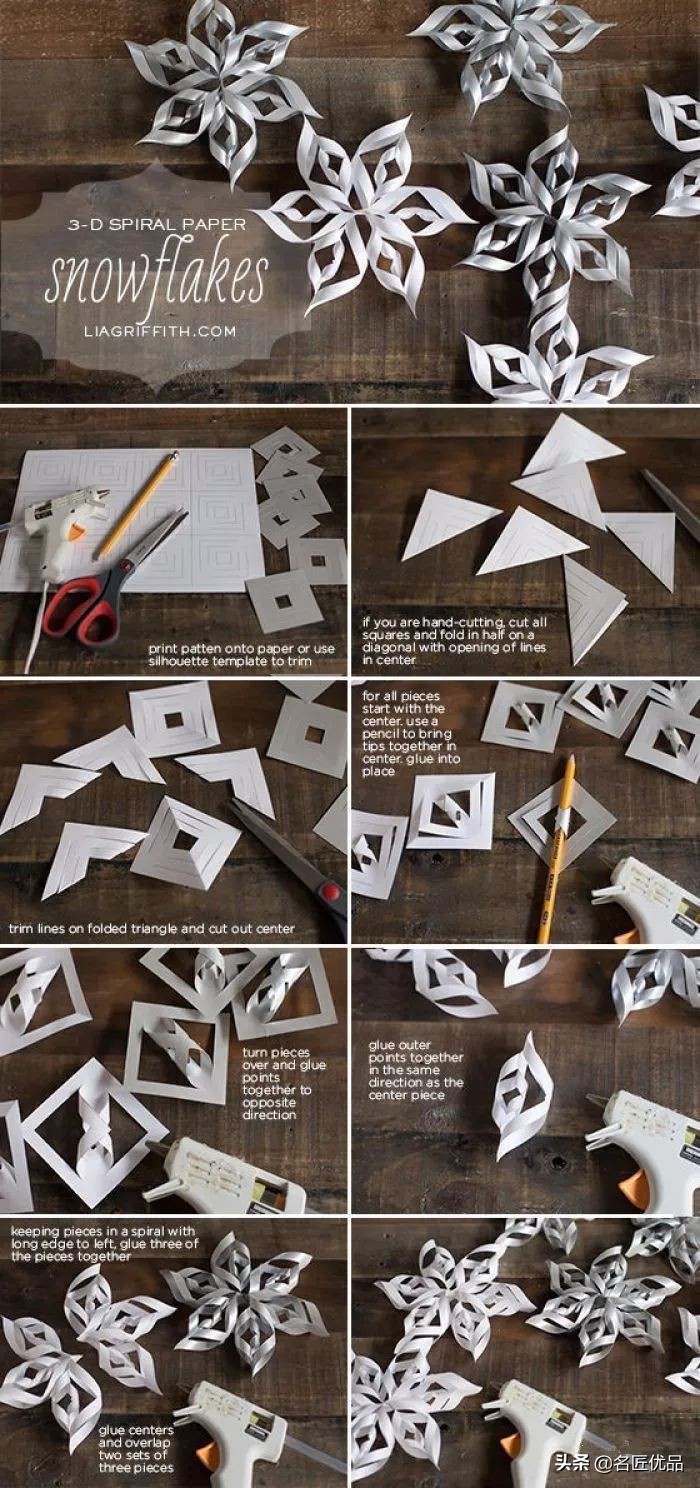 3-D SPIRAL PAPER
snowflakes
LIAGRIFFITH.COM

print patten onto paper or use silhouette template to trim

if you are hand-cutting, cut all squares and fold in half on a diagonal with opening of lines in center

trim lines on folded triangle and cut out center

for all pieces start with the center. use a pencil to bring tips together in center. glue into place

turn pieces over and glue points together to opposite direction

glue outer points together in the same direction as the center piece

keeping pieces in a spiral with long edge to left, glue three of the pieces together

glue centers and overlap two sets of three pieces

头条 @名匠优品