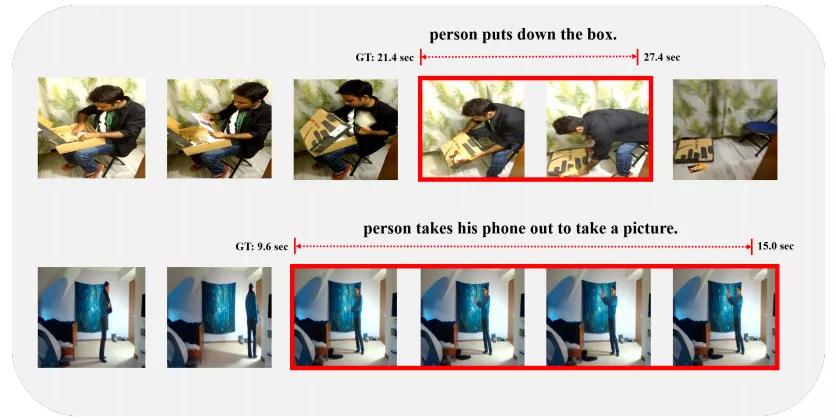 person puts down the box.

GT: 21.4 sec

27.4 sec

person takes his phone out to take a picture.

GT: 9.6 sec

15.0 sec