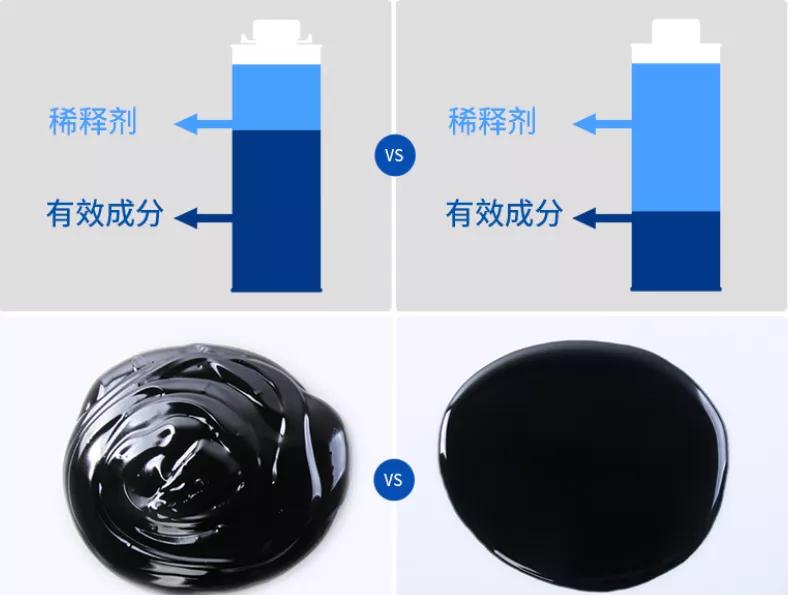 稀释剂

有效成分

VS

稀释剂

有效成分

VS