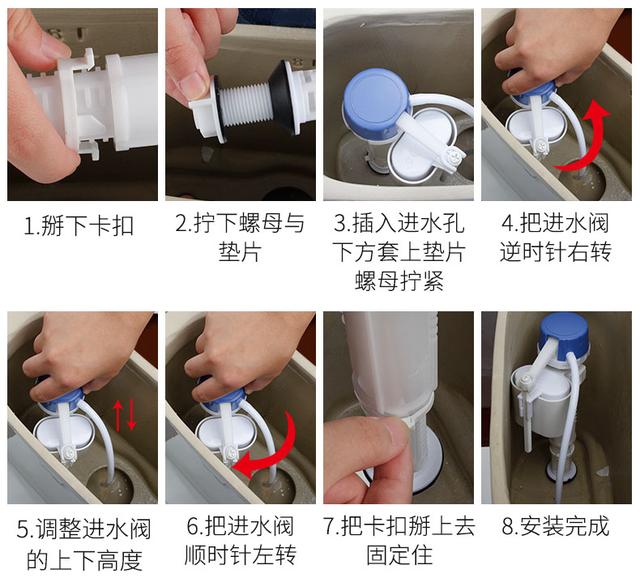 1.掰下卡扣

2.拧下螺母与垫片

3.插入进水孔下方套上垫片螺母拧紧

4.把进水阀逆时针右转

5.调整进水阀的上下高度

6.把进水阀顺时针左转

7.把卡扣掰上去固定住

8.安装完成