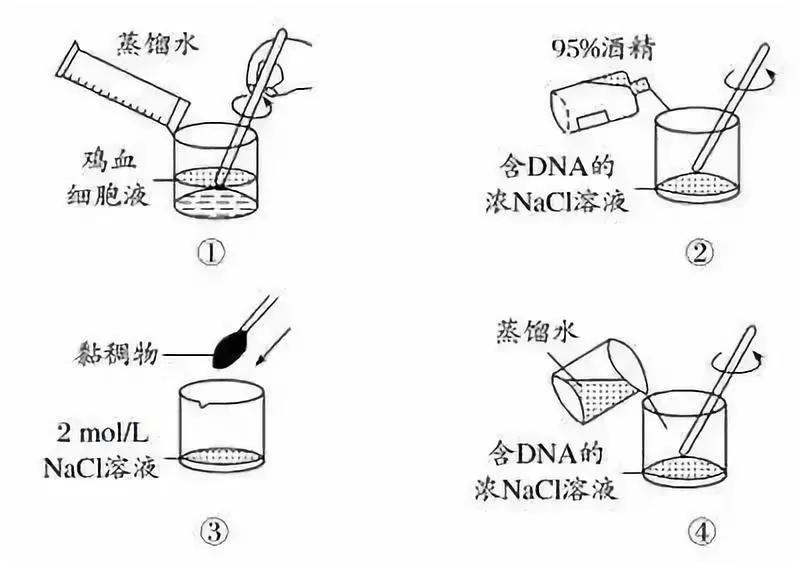 蒸馏水
鸡血细胞液
①

95%酒精
含DNA的浓NaCl溶液
②

黏稠物
2 mol/L NaCl溶液
③

蒸馏水
含DNA的浓NaCl溶液
④