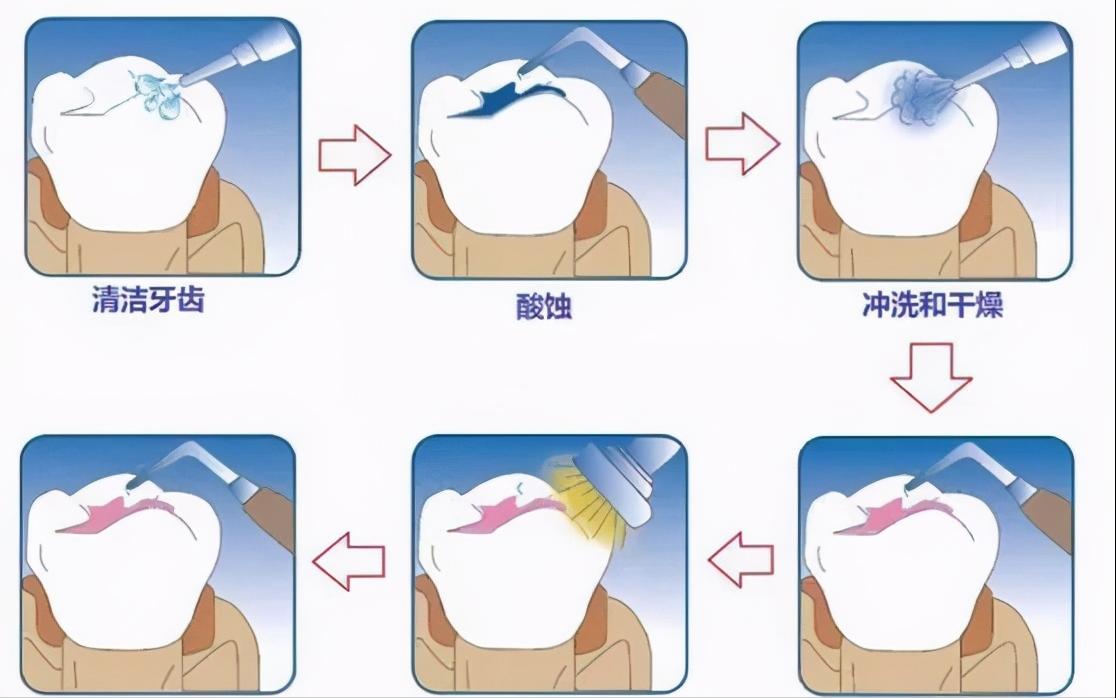 清洁牙齿

酸蚀

冲洗和干燥