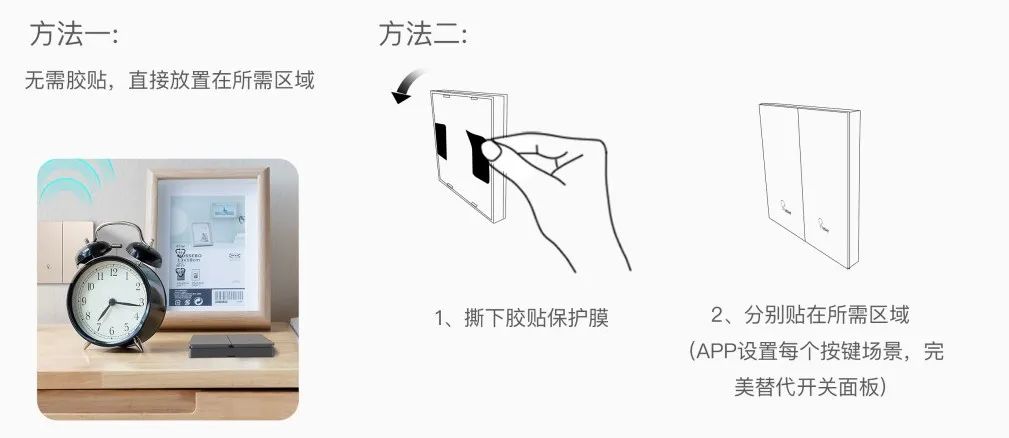 方法一:

无需胶贴，直接放置在所需区域

方法二:

1、撕下胶贴保护膜

2、分别贴在所需区域
(APP设置每个按键场景，完美替代开关面板)