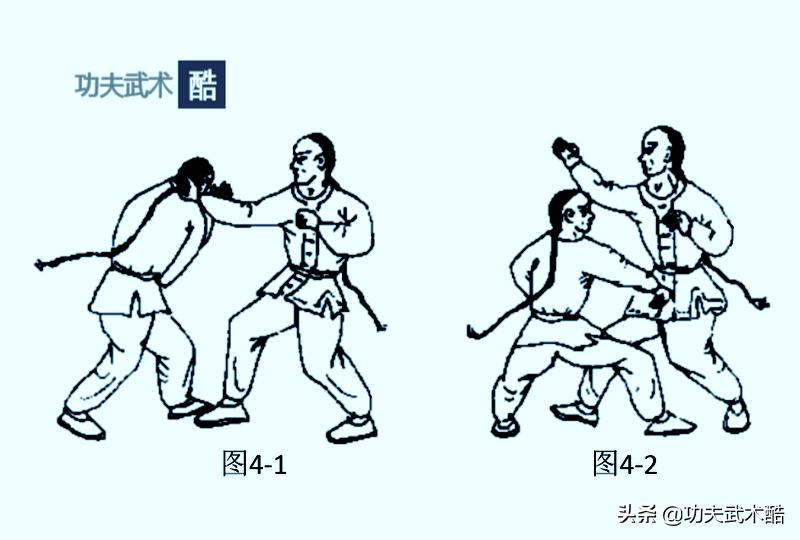 功夫武术 酷

图4-1

图4-2

头条 @功夫武术酷