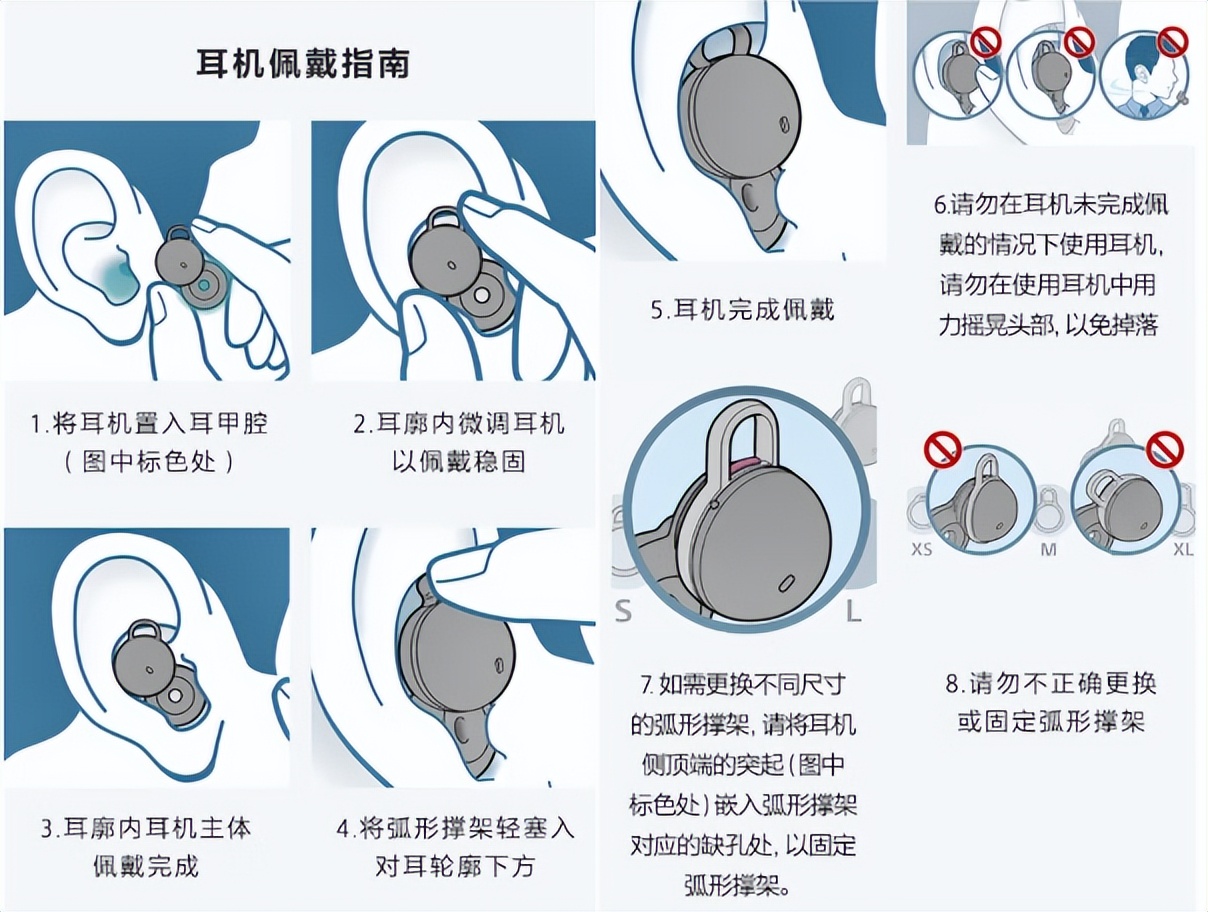 耳机佩戴指南

1.将耳机置入耳甲腔（图中标色处）

2.耳廓内微调耳机以佩戴稳固

3.耳廓内耳机主体佩戴完成

4.将弧形撑架轻塞入对耳轮廓下方

5.耳机完成佩戴

S

L

7.如需更换不同尺寸的弧形撑架，请将耳机侧顶端的突起（图中标色处）嵌入弧形撑架对应的缺孔处，以固定弧形撑架。

6.请勿在耳机未完成佩戴的情况下使用耳机，请勿在使用耳机中用力摇晃头部，以免掉落

XS

M

XL

8.请勿不正确更换或固定弧形撑架