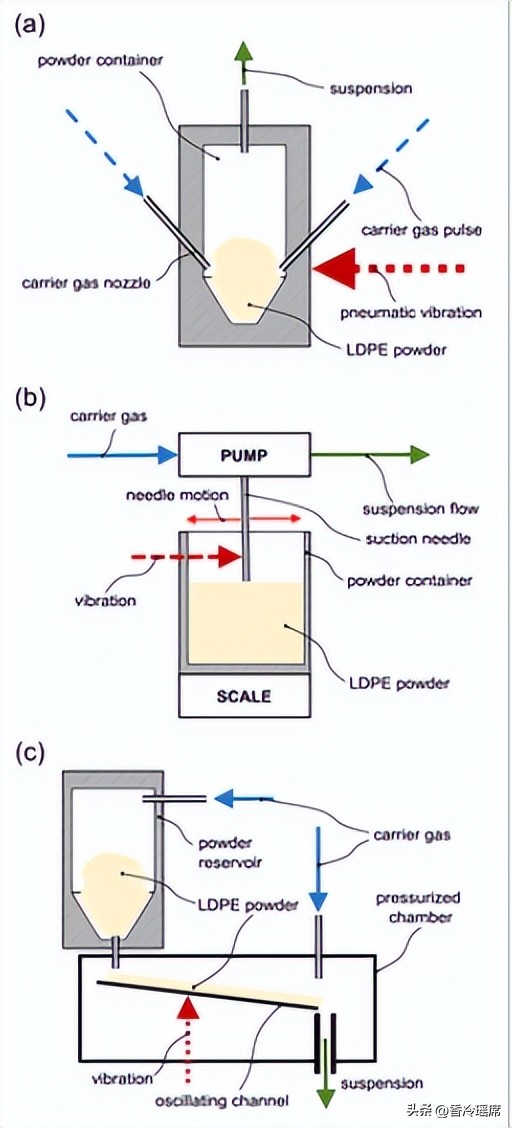 (a)

powder container

suspension

carrier gas pulse

carrier gas nozzle

pneumatic vibration

LDPE powder

(b)

carrier gas

PUMP

needle motion

suspension flow

suction needle

vibration

powder container

LDPE powder

SCALE

(c)

powder reservoir

carrier gas

LDPE powder

pressurized chamber

vibration

oscillating channel

suspension

头条 @香冷瑶席