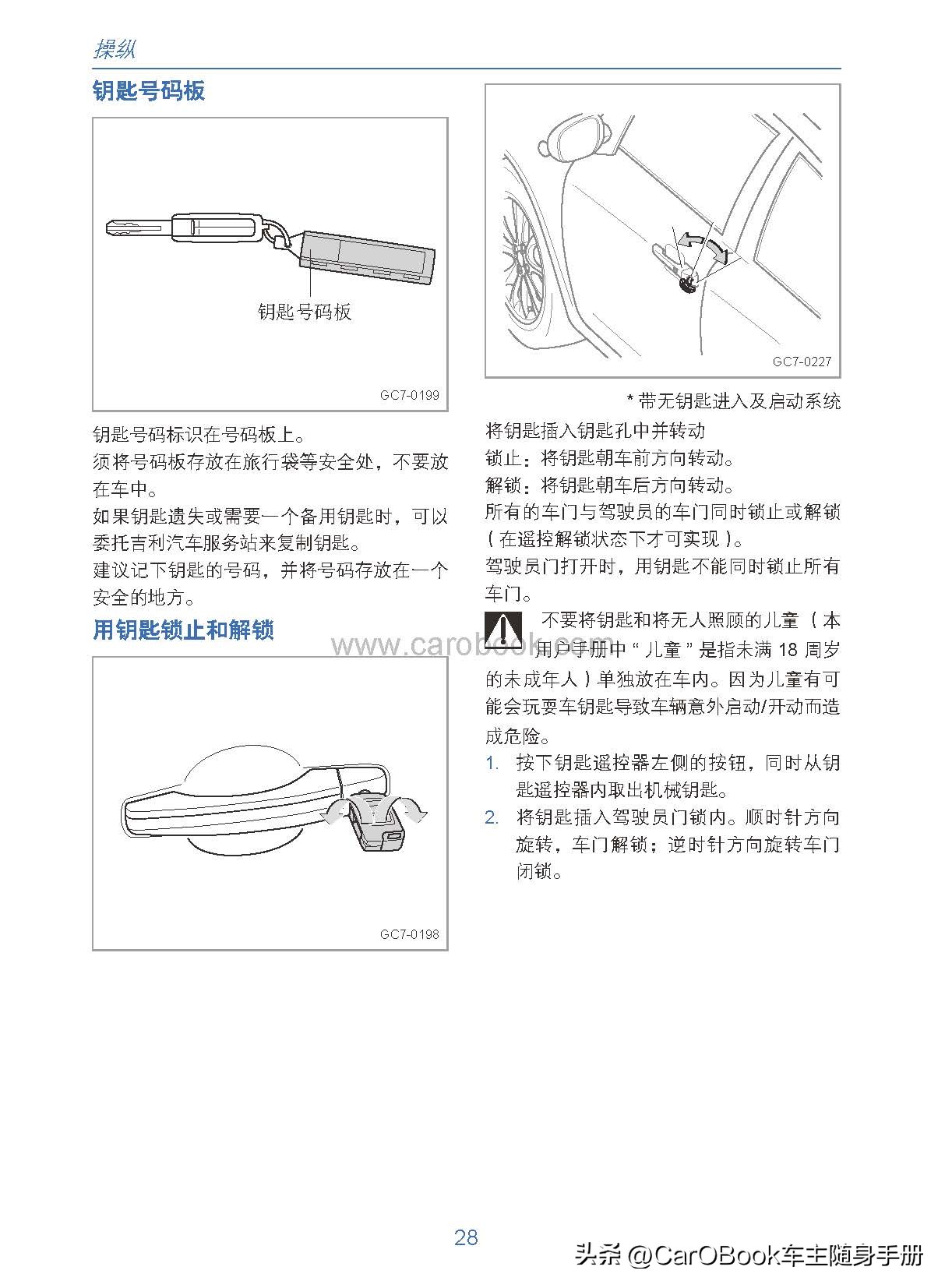 操纵

钥匙号码板

钥匙号码板

GC7-0199

钥匙号码标识在号码板上。

须将号码板存放在旅行袋等安全处，不要放在车中。

如果钥匙遗失或需要一个备用钥匙时，可以委托吉利汽车服务站来复制钥匙。

建议记下钥匙的号码，并将号码存放在一个安全的地方。

用钥匙锁止和解锁

www.carobook.com

GC7-0198

GC7-0227

* 带无钥匙进入及启动系统

将钥匙插入钥匙孔中并转动

锁止：将钥匙朝车前方向转动。

解锁：将钥匙朝车后方向转动。

所有的车门与驾驶员的车门同时锁止或解锁（在遥控解锁状态下才可实现）。

驾驶员门打开时，用钥匙不能同时锁止所有车门。

不要将钥匙和将无人照顾的儿童（本用户手册中“儿童”是指未满 18 周岁的未成年人）单独放在车内。因为儿童有可能会玩耍车钥匙导致车辆意外启动/开动而造成危险。

1. 按下钥匙遥控器左侧的按钮，同时从钥匙遥控器内取出机械钥匙。

2. 将钥匙插入驾驶员门锁内。顺时针方向旋转，车门解锁；逆时针方向旋转车门闭锁。

28

头条 @CarOBook车主随身手册