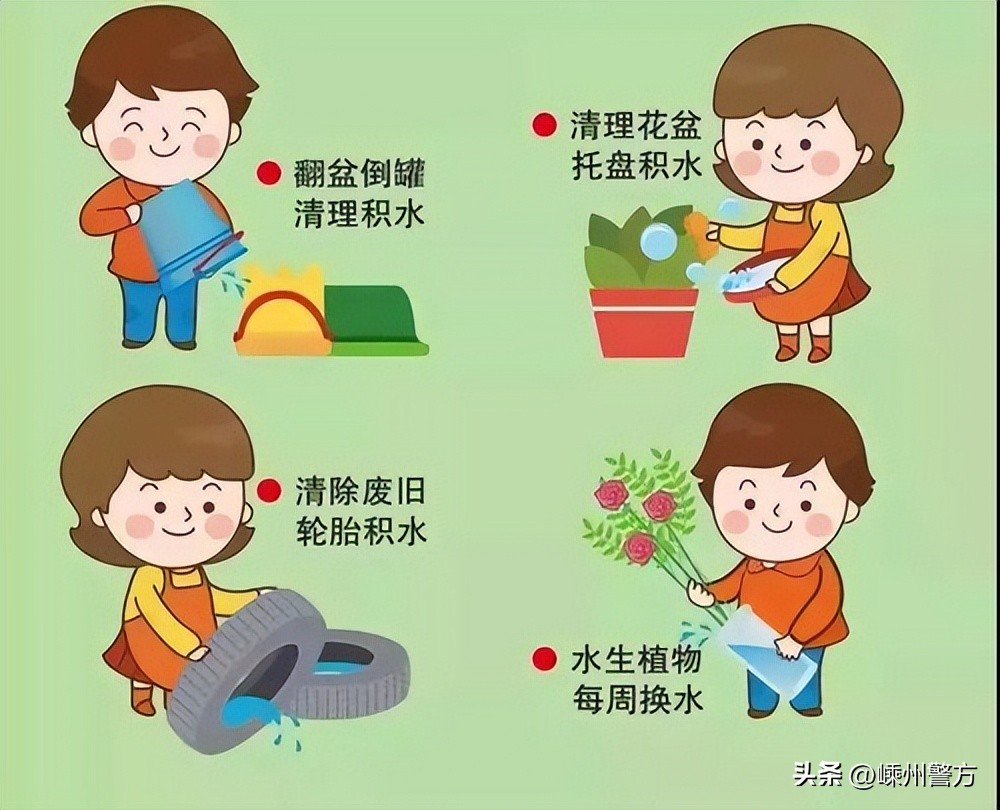 翻盆倒罐
清理积水

清理花盆
托盘积水

清除废旧
轮胎积水

水生植物
每周换水

头条 @嵊州警方