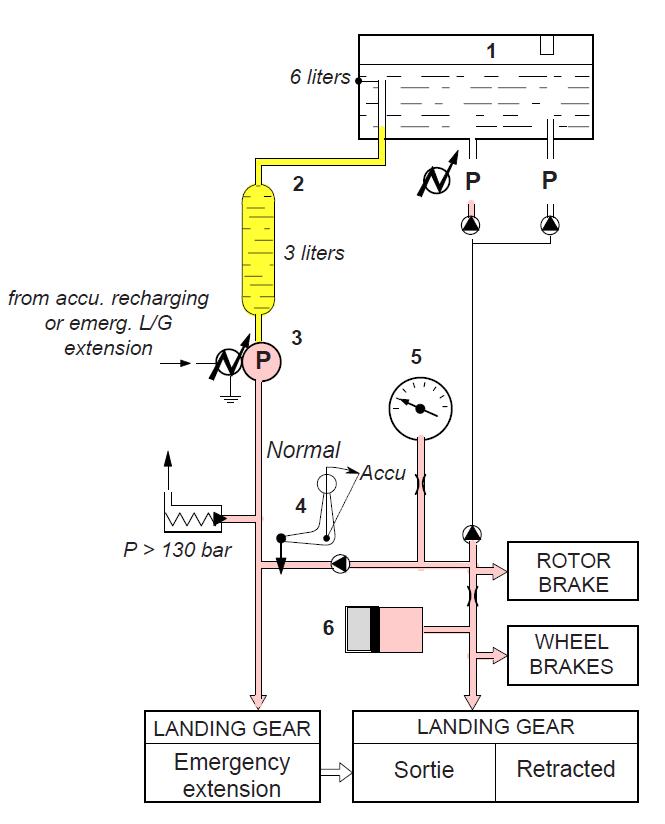 1

6 liters

2

P

P

3 liters

from accu. recharging or emerg. L/G extension

3

P

5

Normal

Accu

4

P > 130 bar

ROTOR BRAKE

6

WHEEL BRAKES

LANDING GEAR

Emergency extension

LANDING GEAR

Sortie

Retracted