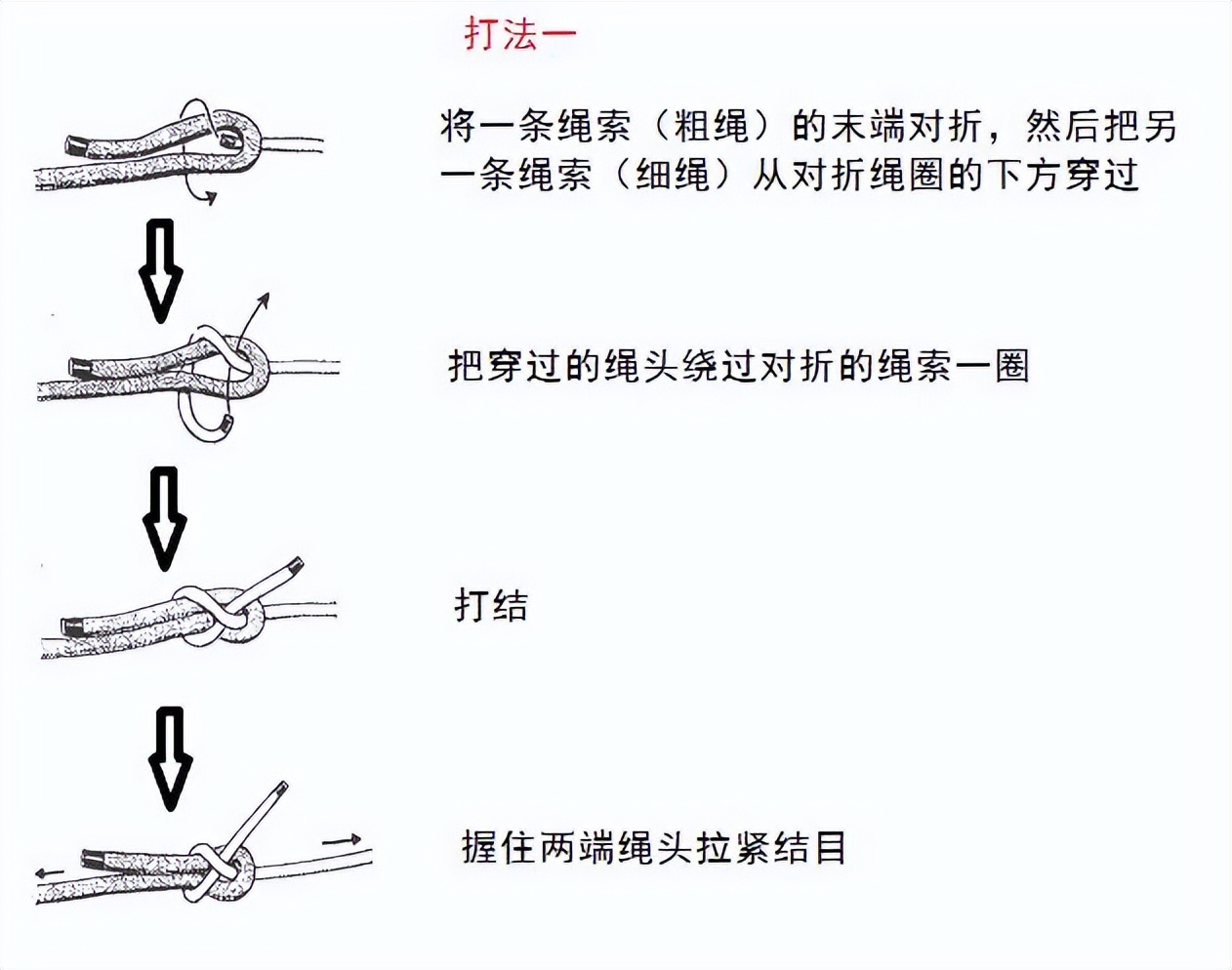 打法一

将一条绳索（粗绳）的末端对折，然后把另一条绳索（细绳）从对折绳圈的下方穿过

把穿过的绳头绕过对折的绳索一圈

打结

握住两端绳头拉紧结目