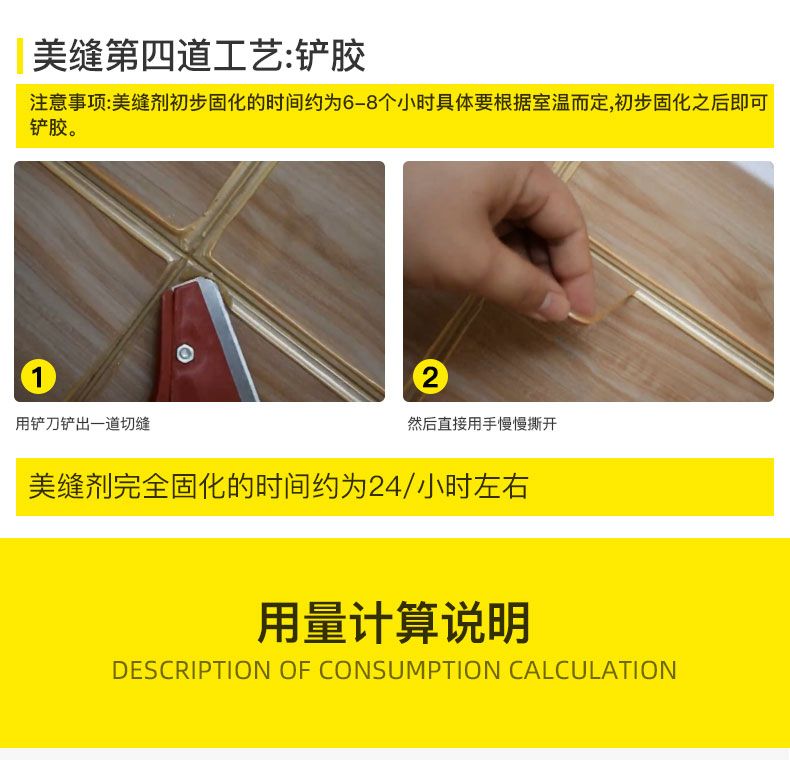 美缝第四道工艺:铲胶

注意事项:美缝剂初步固化的时间约为6-8个小时具体要根据室温而定,初步固化之后即可铲胶。

1

用铲刀铲出一道切缝

2

然后直接用手慢慢撕开

美缝剂完全固化的时间约为24/小时左右

用量计算说明

DESCRIPTION OF CONSUMPTION CALCULATION