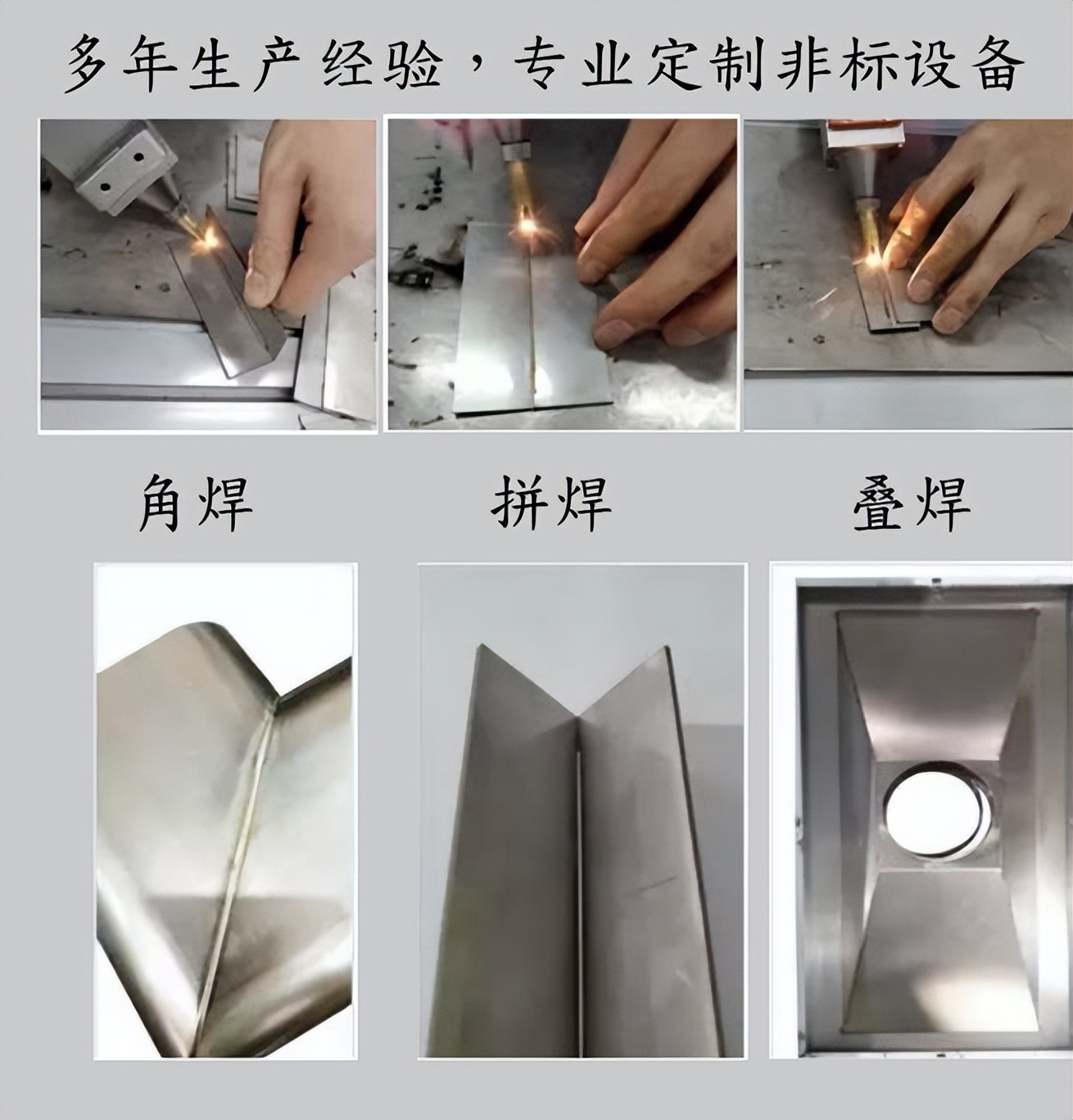 多年生产经验，专业定制非标设备

角焊

拼焊

叠焊