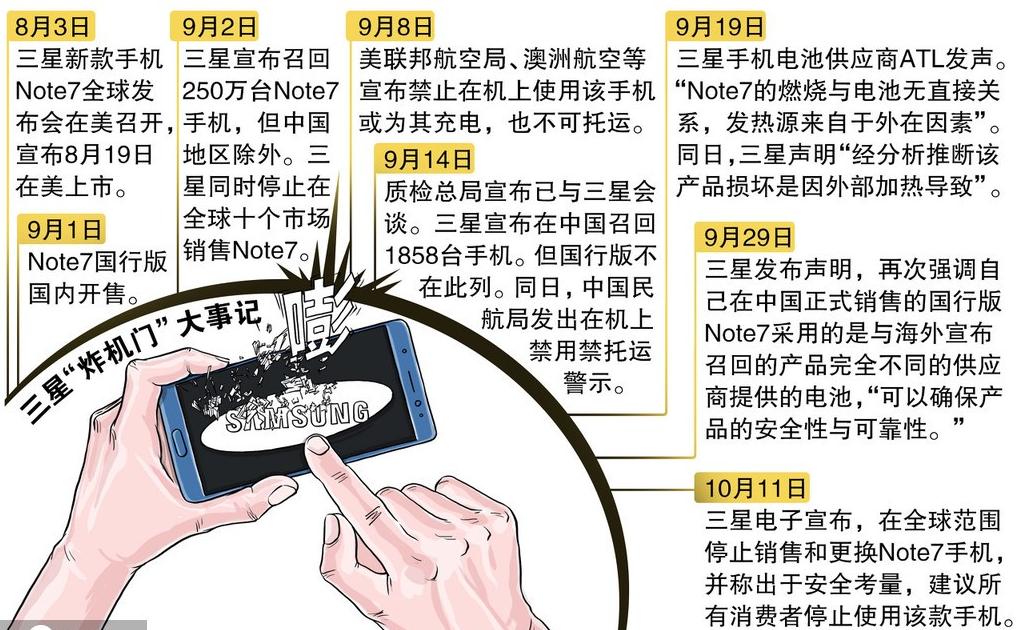 8月3日
三星新款手机Note7全球发布会在美召开，宣布8月19日在美上市。

9月1日
Note7国行版国内开售。

9月2日
三星宣布召回250万台Note7手机，但中国地区除外。三星同时停止在全球十个市场销售Note7。

9月8日
美联邦航空局、澳洲航空等宣布禁止在机上使用该手机或为其充电，也不可托运。

9月14日
质检总局宣布已与三星会谈。三星宣布在中国召回1858台手机。但国行版不在此列。同日，中国民航局发出在机上禁用禁托运警示。

9月19日
三星手机电池供应商ATL发声。“Note7的燃烧与电池无直接关系，发热源来自于外在因素”。同日，三星声明“经分析推断该产品损坏是因外部加热导致”。

9月29日
三星发布声明，再次强调自己在中国正式销售的国行版Note7采用的是与海外宣布召回的产品完全不同的供应商提供的电池，“可以确保产品的安全性与可靠性。”

10月11日
三星电子宣布，在全球范围停止销售和更换Note7手机，并称出于安全考量，建议所有消费者停止使用该款手机。

三星“炸机门”大事记

嘭

SAMSUNG