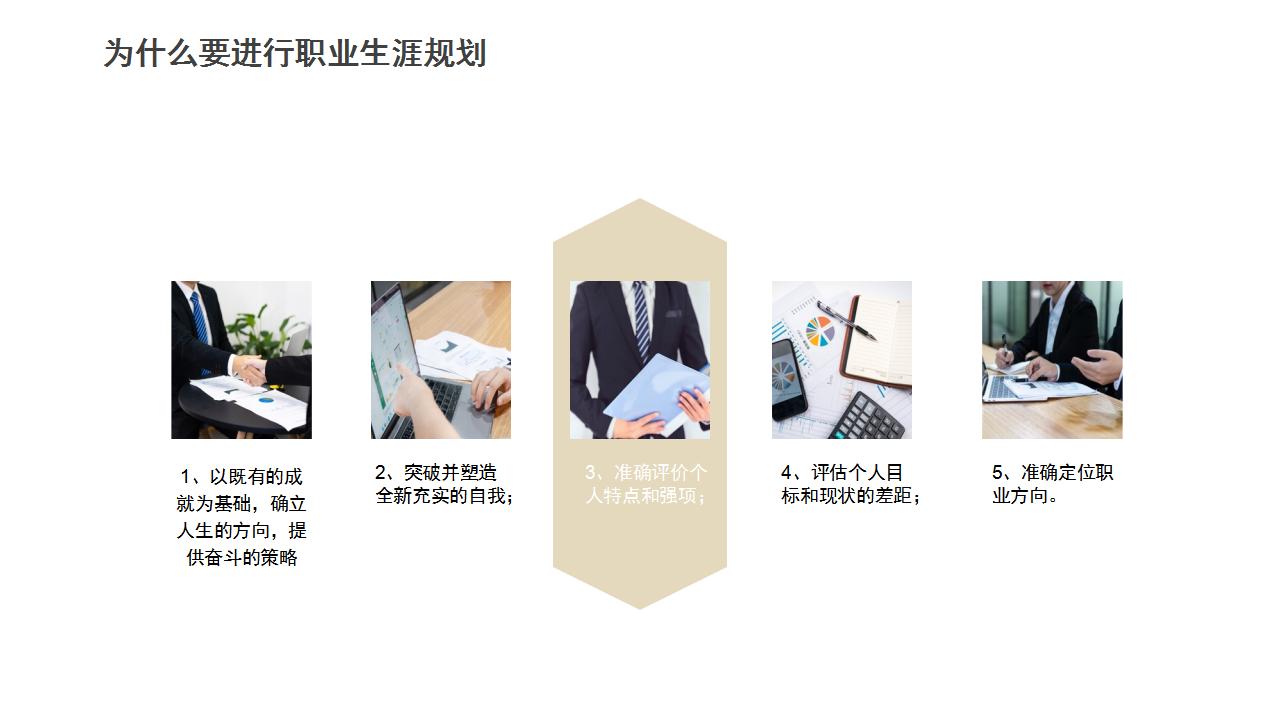 为什么要进行职业生涯规划

1、以既有的成就为基础，确立人生的方向，提供奋斗的策略

2、突破并塑造全新充实的自我；

3、准确评价个人特点和强项；

4、评估个人目标和现状的差距；

5、准确定位职业方向。