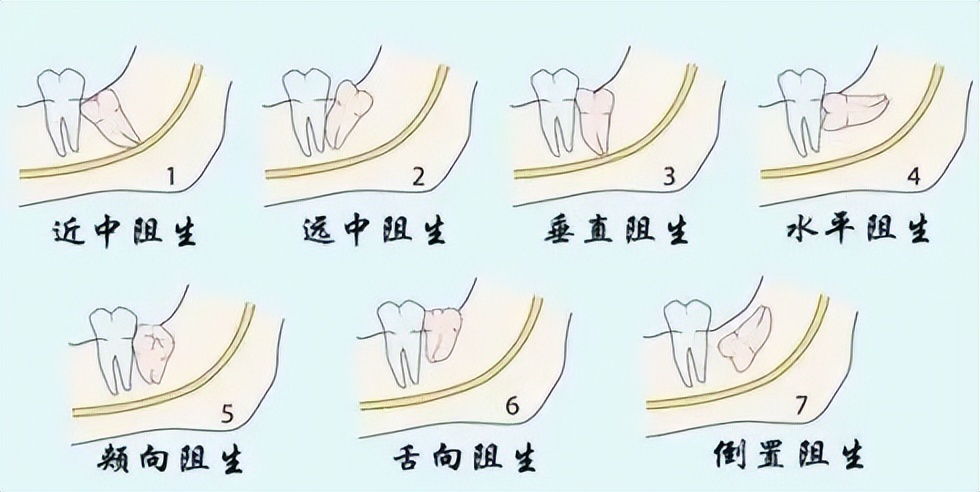 1
近中阻生

2
远中阻生

3
垂直阻生

4
水平阻生

5
颊向阻生

6
舌向阻生

7
倒置阻生