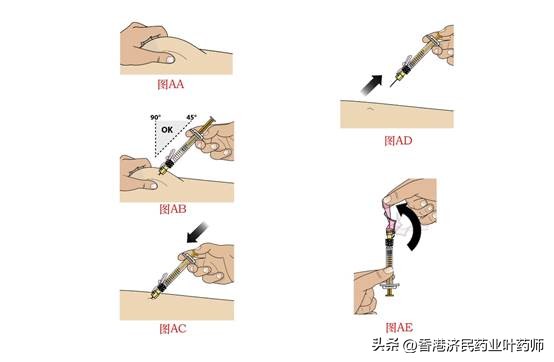 图AA

90°
45°
OK

图AB

图AC

图AD

图AE

头条 @香港济民药业叶药师