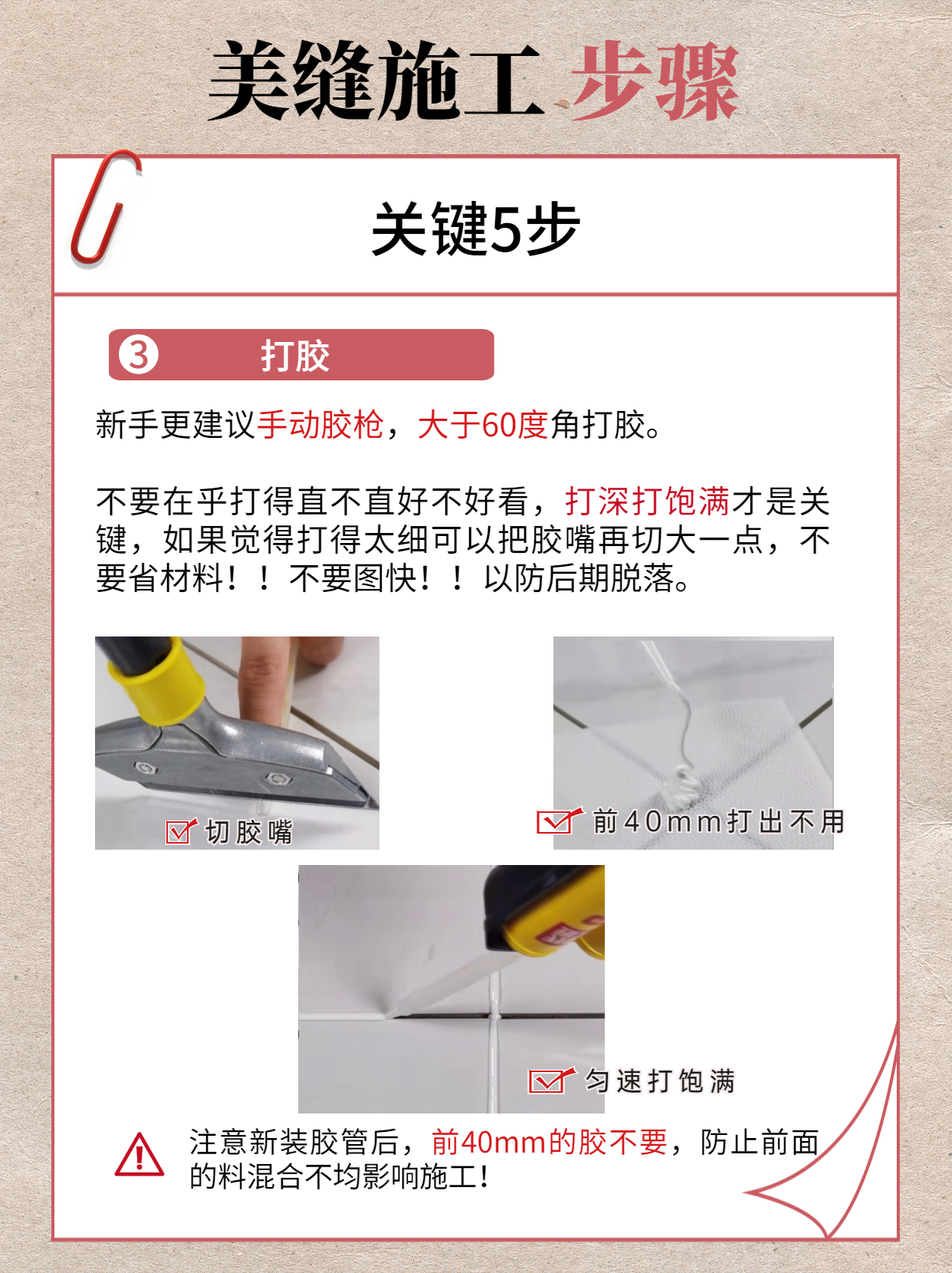 美缝施工 步骤

关键5步

③ 打胶

新手更建议手动胶枪，大于60度角打胶。

不要在乎打得直不直好不好看，打深打饱满才是关键，如果觉得打得太细可以把胶嘴再切大一点，不要省材料！！不要图快！！以防后期脱落。

切胶嘴

前40mm打出不用

匀速打饱满

注意新装胶管后，前40mm的胶不要，防止前面的料混合不均影响施工！