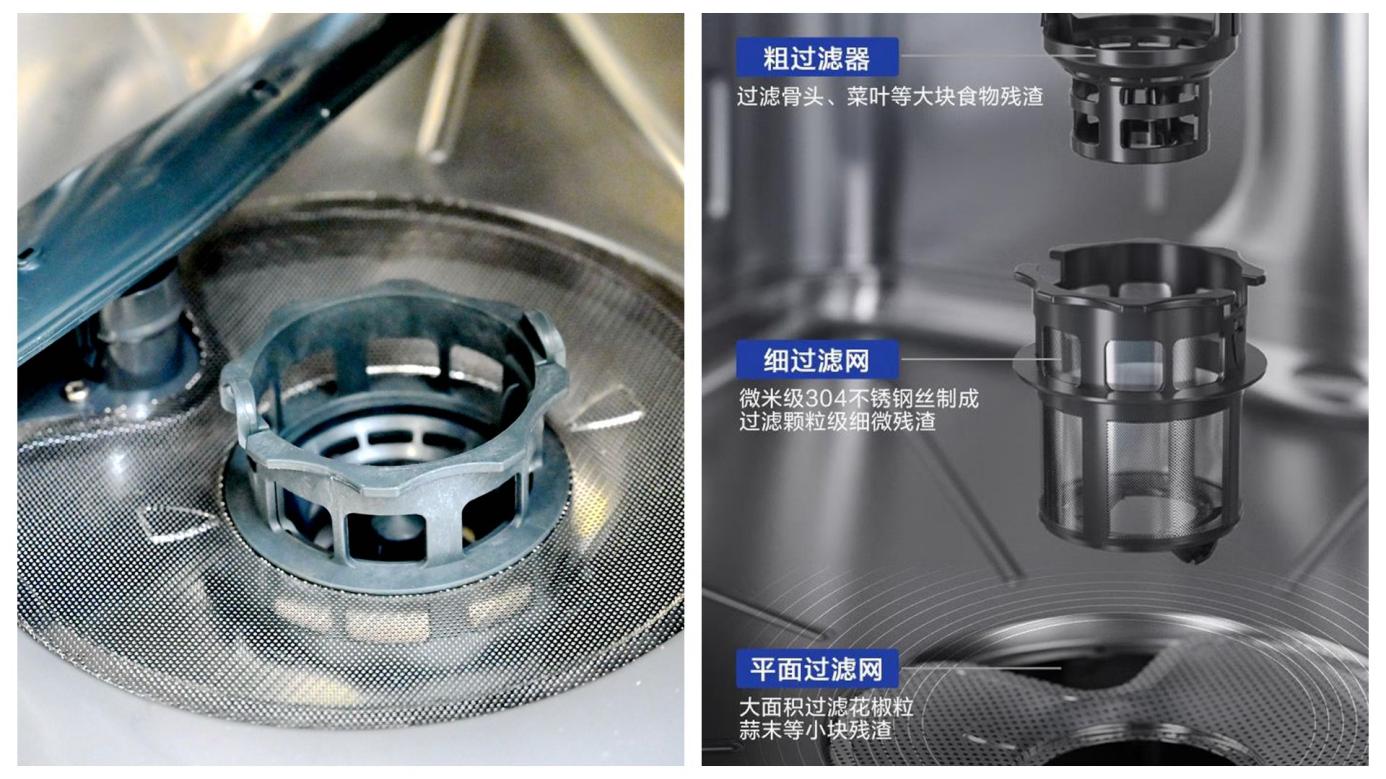 粗过滤器
过滤骨头、菜叶等大块食物残渣

细过滤网
微米级304不锈钢丝制成
过滤颗粒级细微残渣

平面过滤网
大面积过滤花椒粒
蒜末等小块残渣