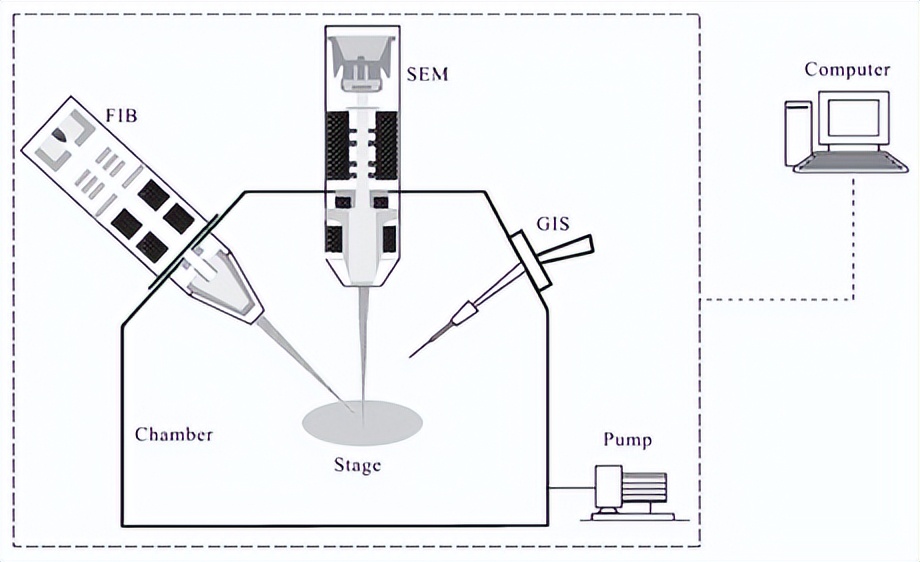 FIB

SEM

Computer

GIS

Chamber

Stage

Pump