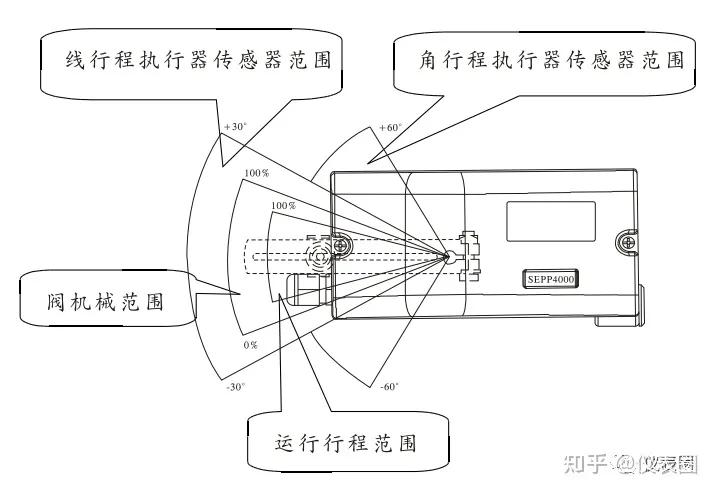 线行程执行器传感器范围

角行程执行器传感器范围

+30°

+60°

100%

100%

SEPP4000

阀机械范围

0%

-30°

-60°

运行行程范围

知乎 @仪表圈