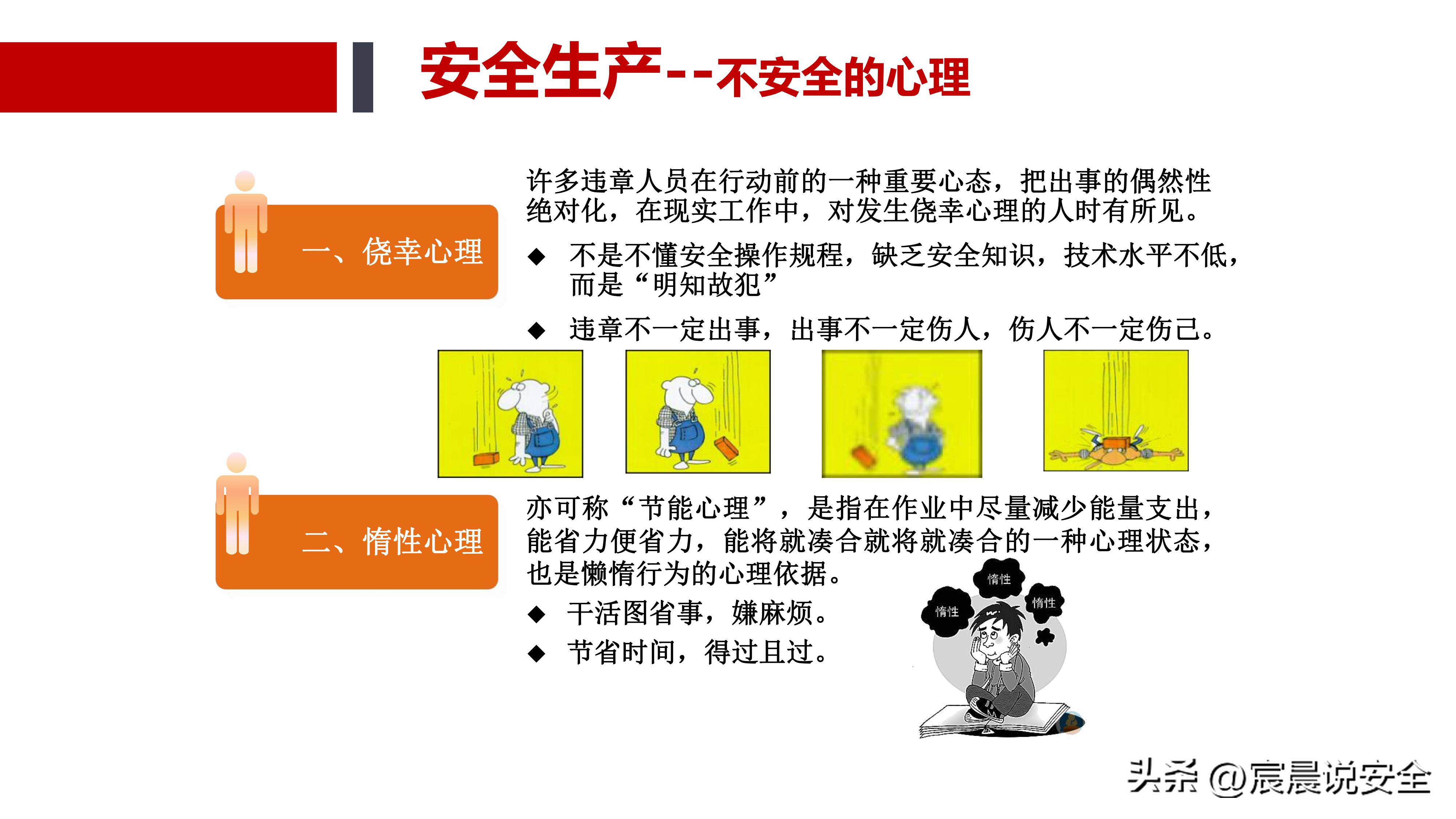 安全生产--不安全的心理

一、侥幸心理

许多违章人员在行动前的一种重要心态，把出事的偶然性绝对化，在现实工作中，对发生侥幸心理的人时有所见。

◆ 不是不懂安全操作规程，缺乏安全知识，技术水平不低，而是“明知故犯”

◆ 违章不一定出事，出事不一定伤人，伤人不一定伤己。

二、惰性心理

亦可称“节能心理”，是指在作业中尽量减少能量支出，能省力便省力，能将就凑合就将就凑合的一种心理状态，也是懒惰行为的心理依据。

◆ 干活图省事，嫌麻烦。

◆ 节省时间，得过且过。

惰性

惰性

惰性

头条 @宸晨说安全