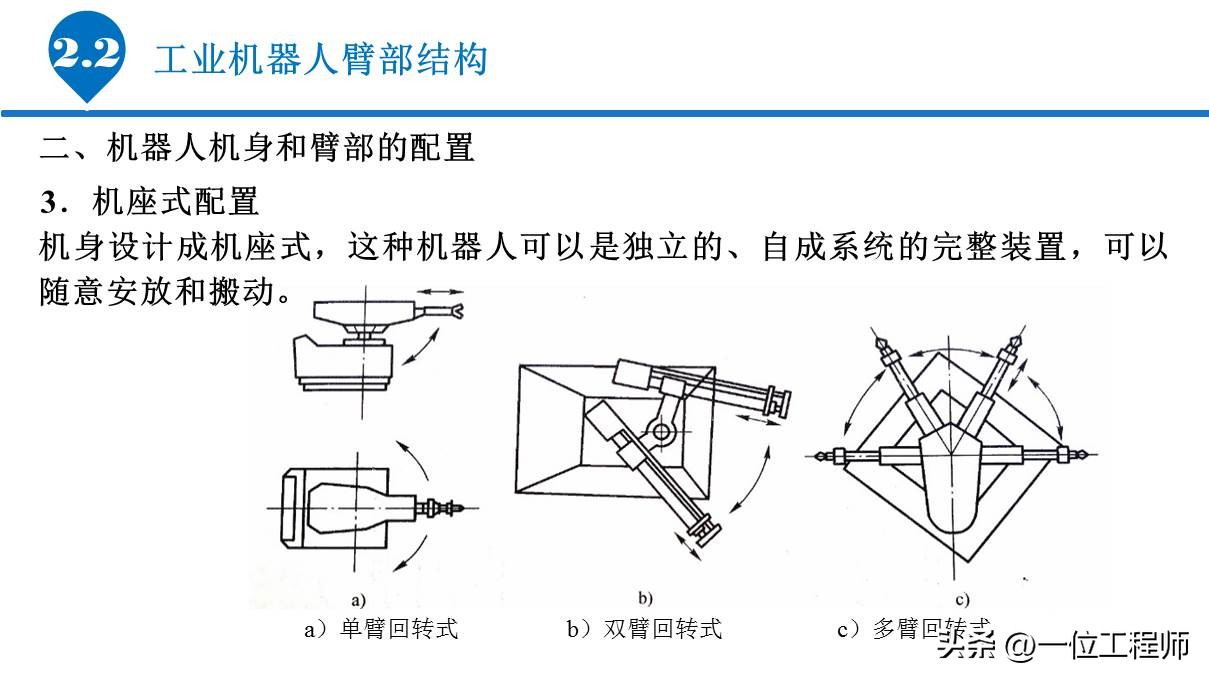 2.2 工业机器人臂部结构

二、机器人机身和臂部的配置

3．机座式配置

机身设计成机座式，这种机器人可以是独立的、自成系统的完整装置，可以随意安放和搬动。

a)

b)

c)

a）单臂回转式　　b）双臂回转式　　c）多臂回转式

头条 @一位工程师