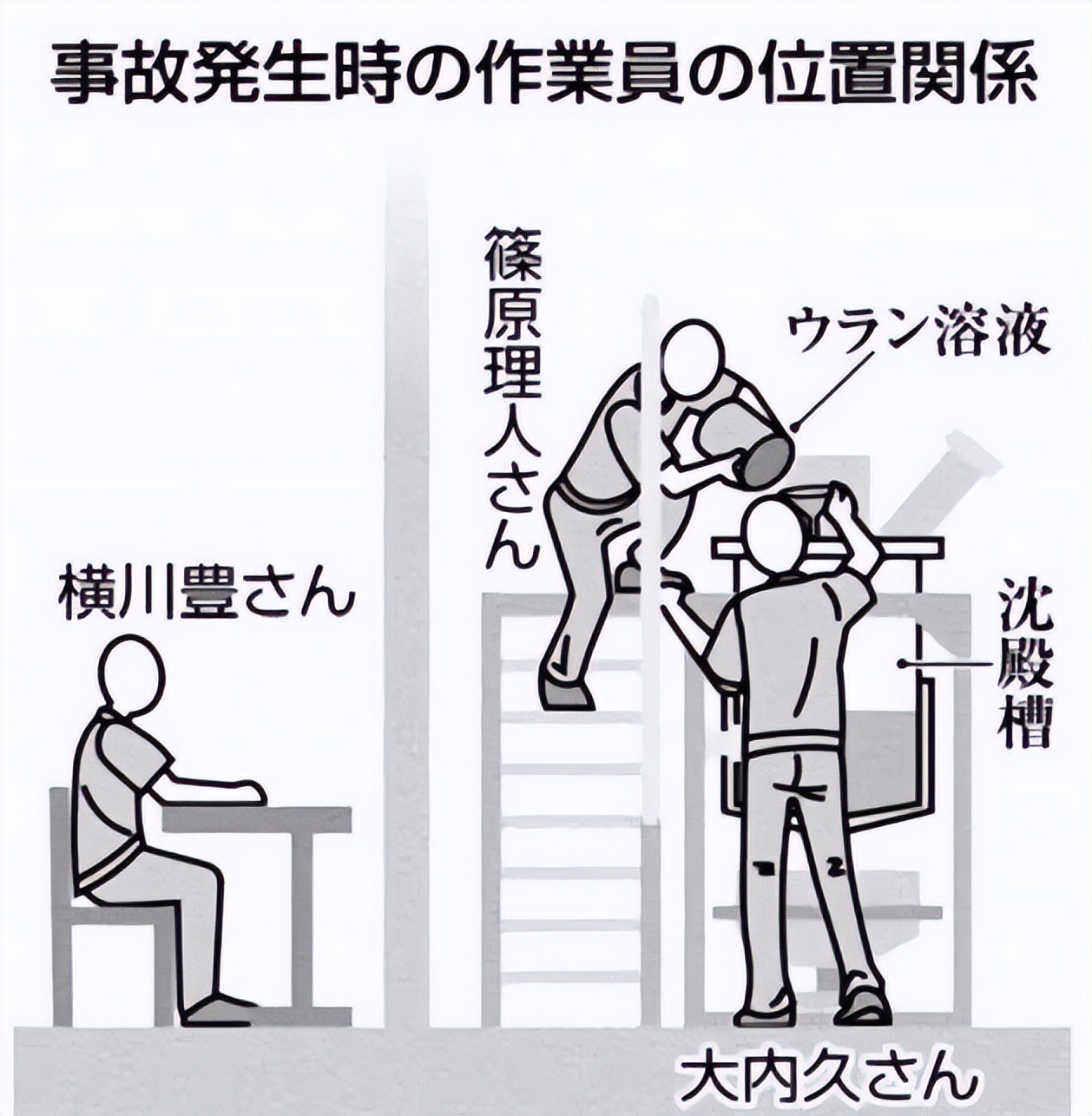 事故発生時の作業員の位置関係

篠原理人さん

ウラン溶液

横川豊さん

沈殿槽

大内久さん