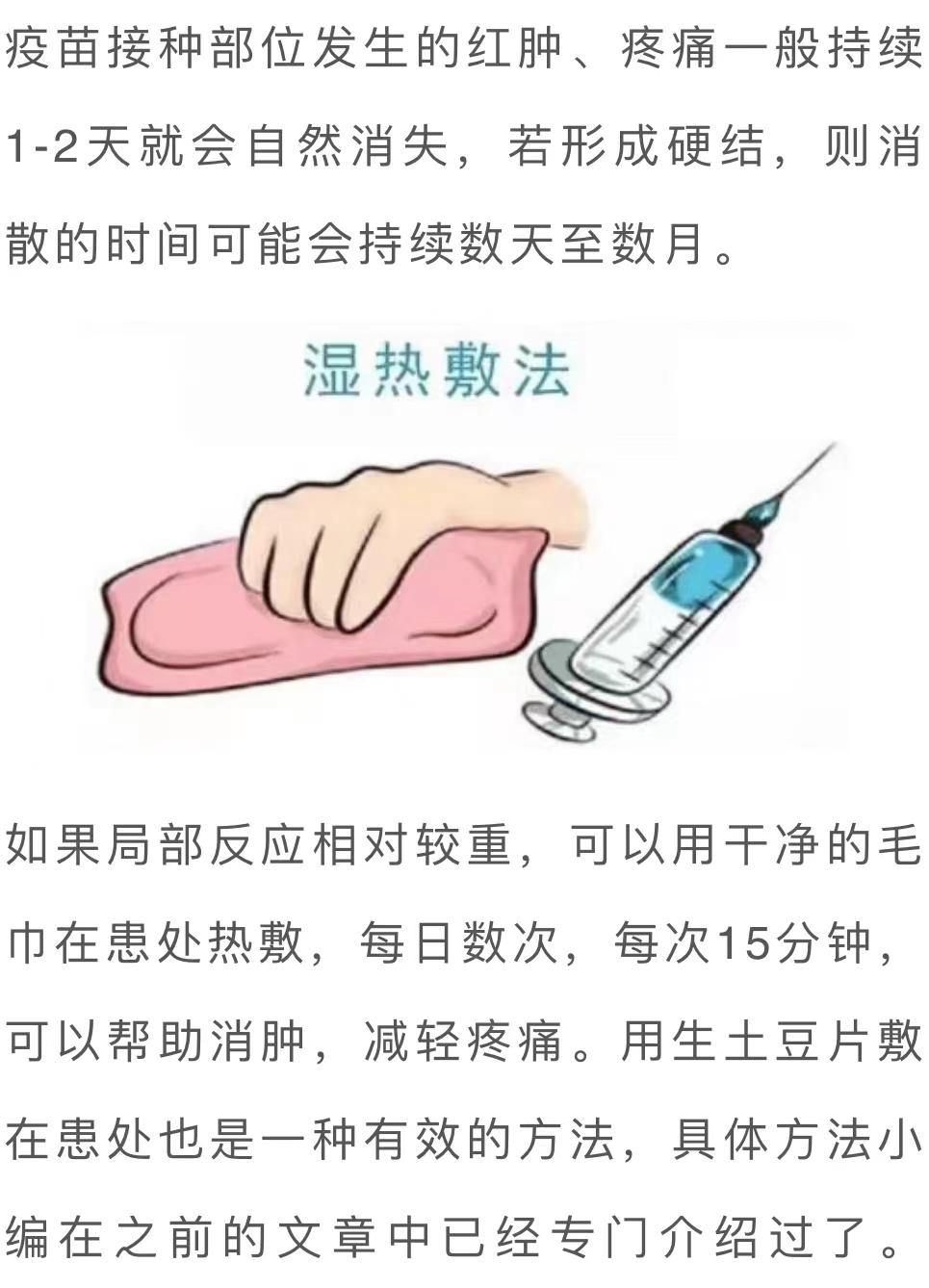 疫苗接种部位发生的红肿、疼痛一般持续1-2天就会自然消失，若形成硬结，则消散的时间可能会持续数天至数月。

湿热敷法

如果局部反应相对较重，可以用干净的毛巾在患处热敷，每日数次，每次15分钟，可以帮助消肿，减轻疼痛。用生土豆片敷在患处也是一种有效的方法，具体方法小编在之前的文章中已经专门介绍过了。