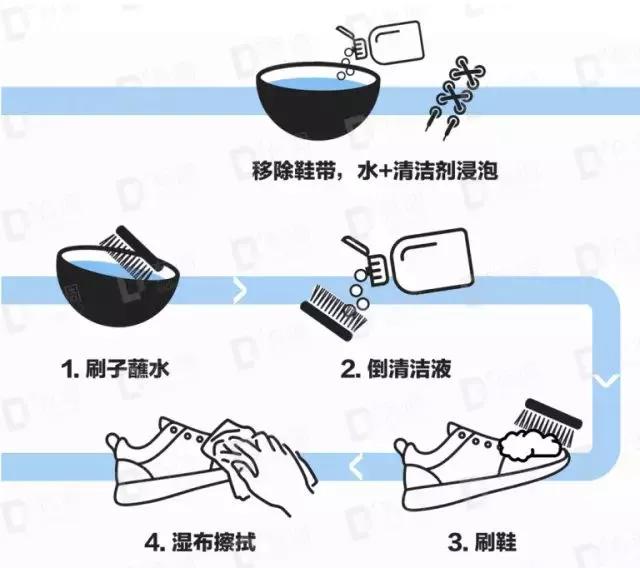 移除鞋带，水+清洁剂浸泡

1. 刷子蘸水

2. 倒清洁液

3. 刷鞋

4. 湿布擦拭