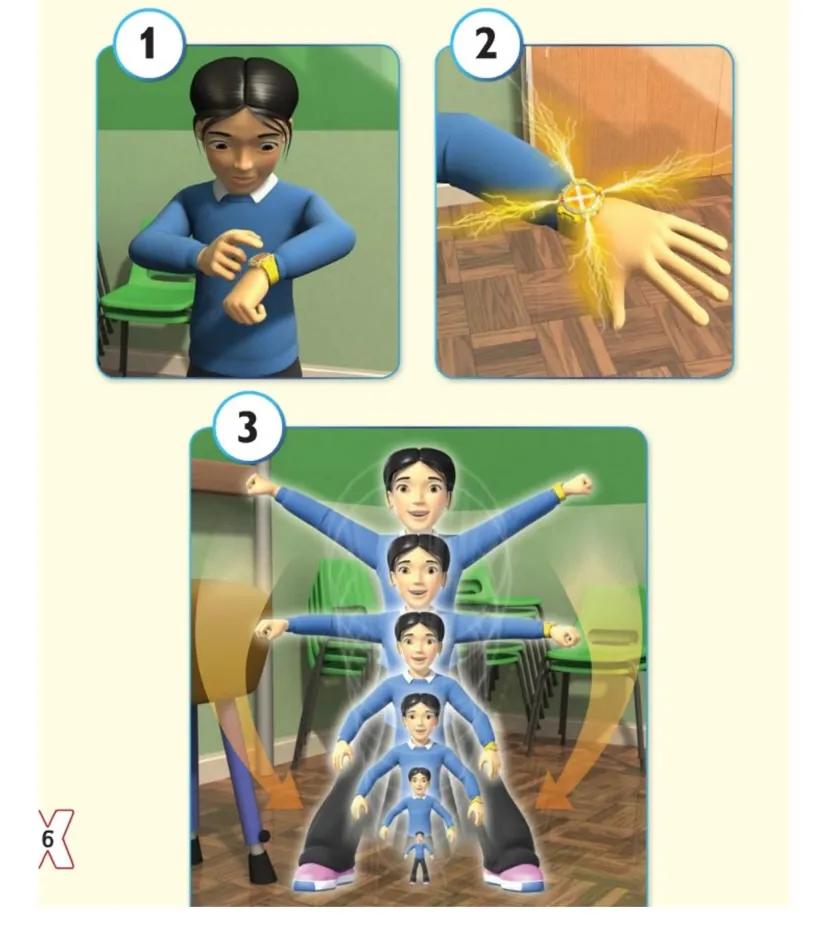 1

2

3

6