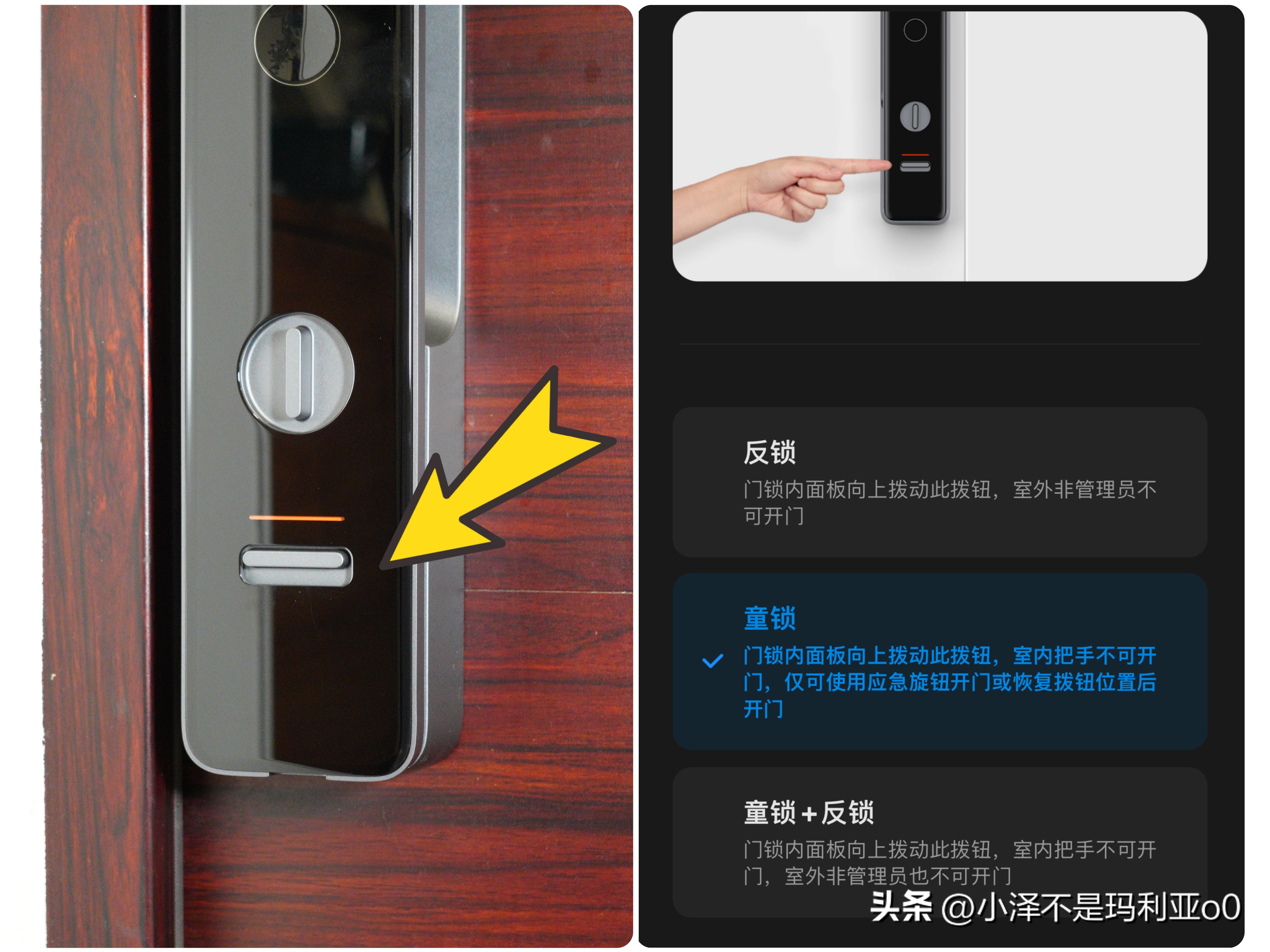 反锁

门锁内面板向上拨动此拨钮，室外非管理员不可开门

童锁

门锁内面板向上拨动此拨钮，室内把手不可开门，仅可使用应急旋钮开门或恢复拨钮位置后开门

童锁+反锁

门锁内面板向上拨动此拨钮，室内把手不可开门，室外非管理员也不可开门

头条 @小泽不是玛利亚o0